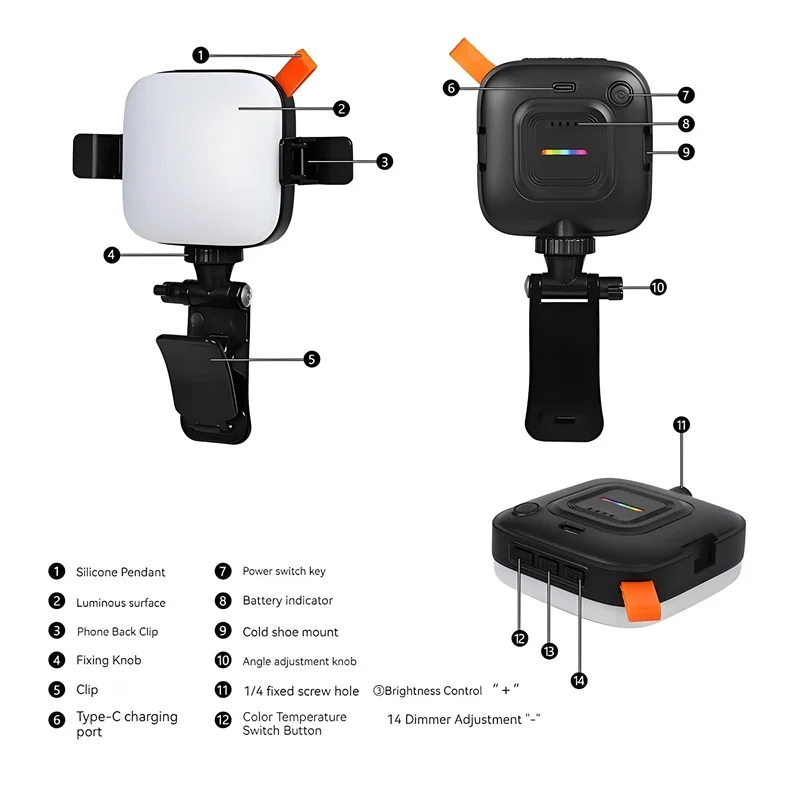 1
2
3
4
5
6
7
8
9
10
11
12
13
14

1 Silicone Pendant
2 Luminous surface
3 Phone Back Clip
4 Fixing Knob
5 Clip
6 Type-C charging port

7 Power switch key
8 Battery indicator
9 Cold shoe mount
10 Angle adjustment knob
11 1/4 fixed screw hole
12 Color Temperature Switch Button

③Brightness Control "+"
14 Dimmer Adjustment "-"