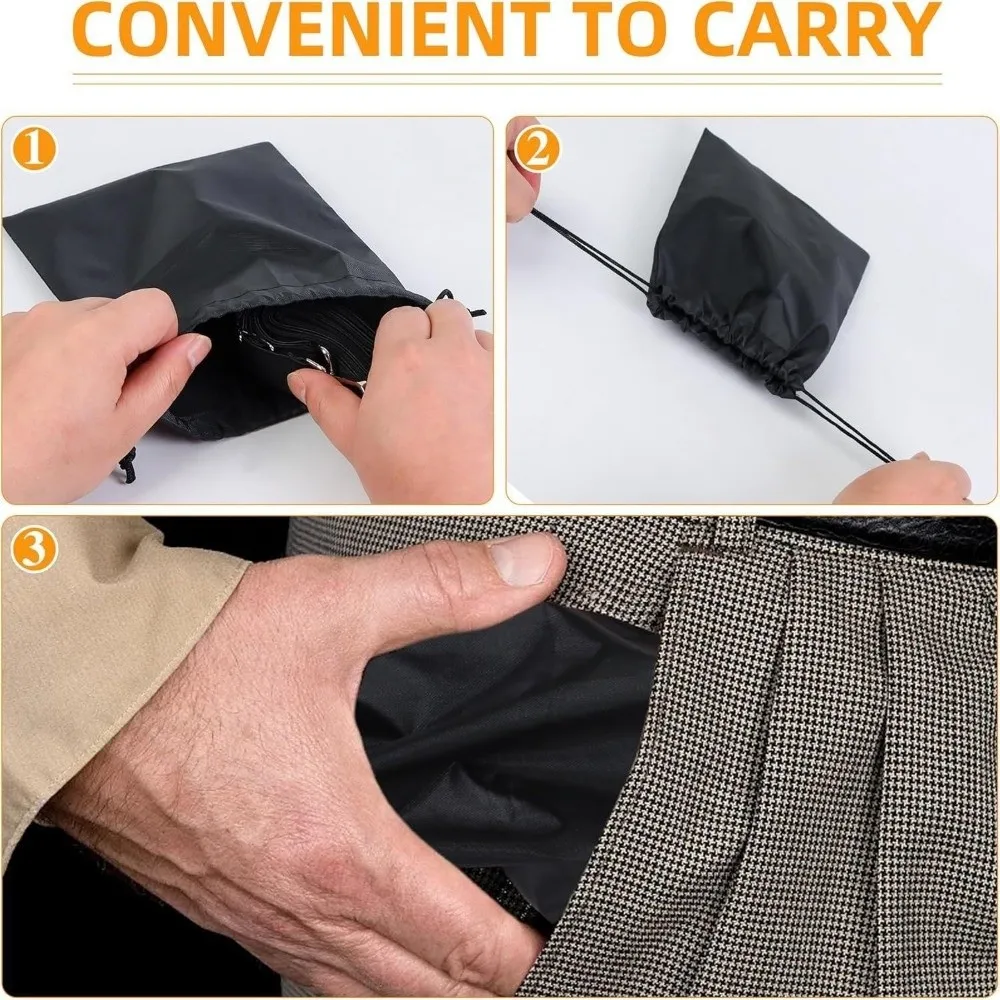 CONVENIENT TO CARRY

1

2

3