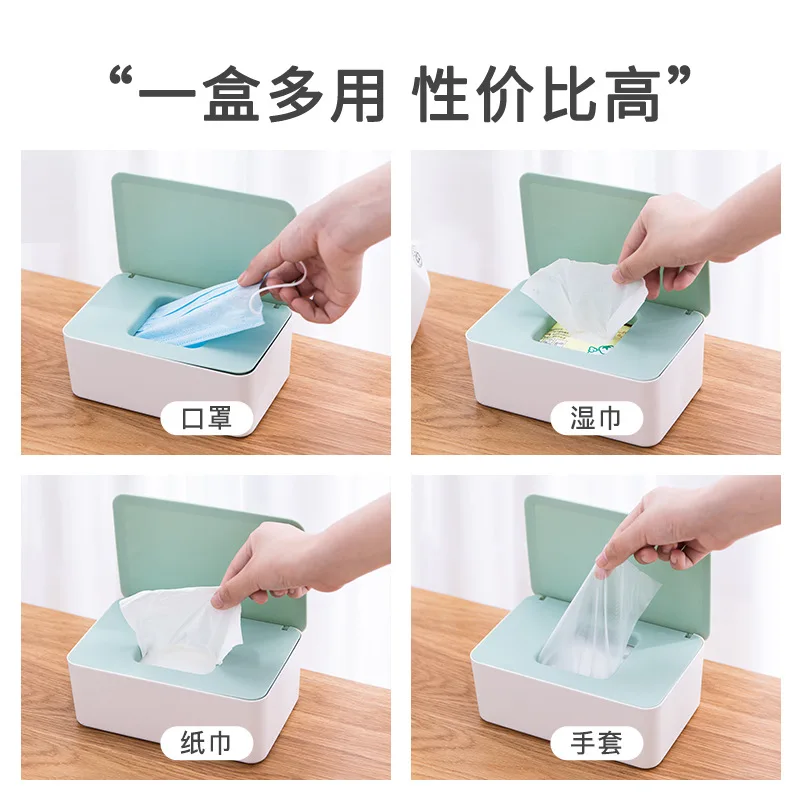 “一盒多用 性价比高”

口罩

湿巾

纸巾

手套