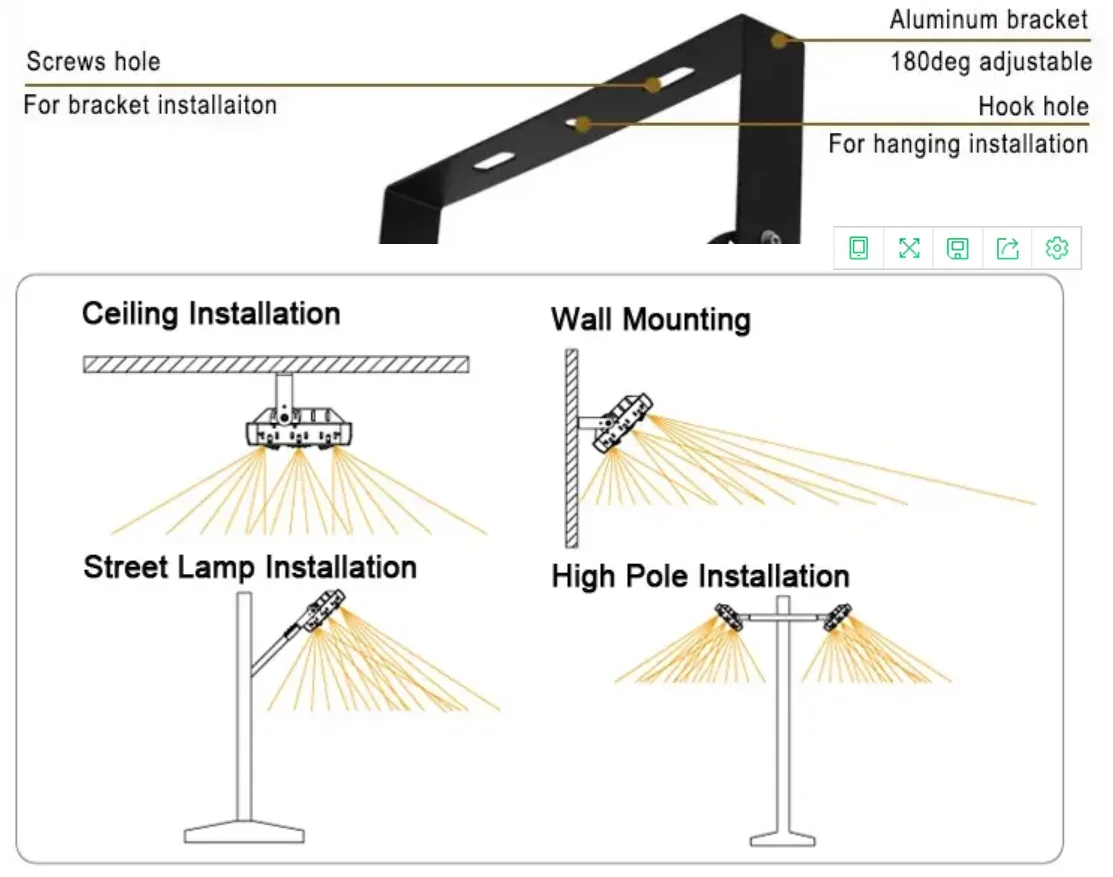 Screws hole
For bracket installaiton

Aluminum bracket
180deg adjustable

Hook hole
For hanging installation

Ceiling Installation

Wall Mounting

Street Lamp Installation

High Pole Installation