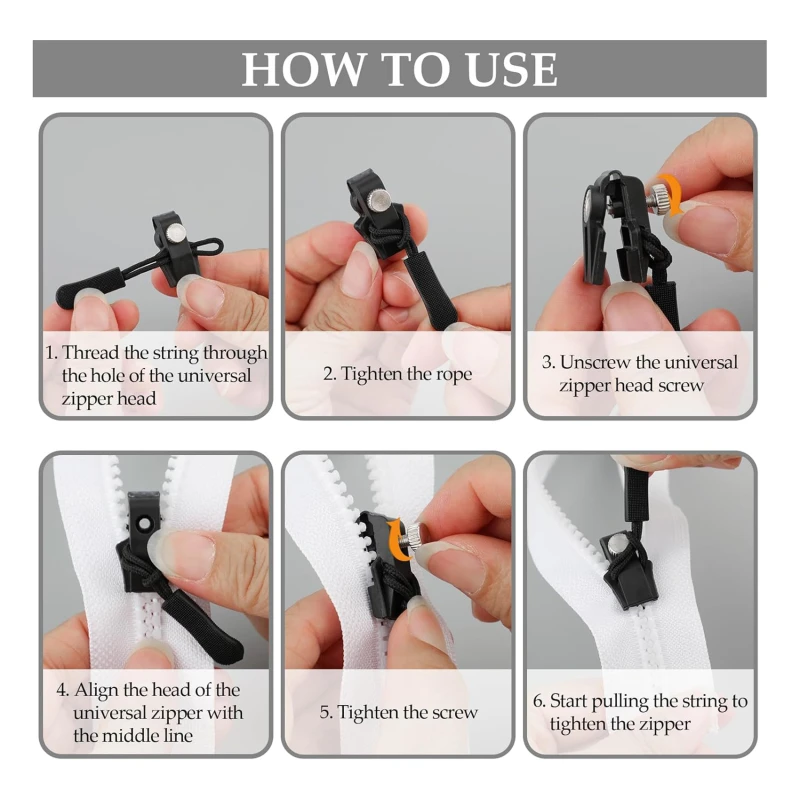 HOW TO USE

1. Thread the string through the hole of the universal zipper head

2. Tighten the rope

3. Unscrew the universal zipper head screw

4. Align the head of the universal zipper with the middle line

5. Tighten the screw

6. Start pulling the string to tighten the zipper