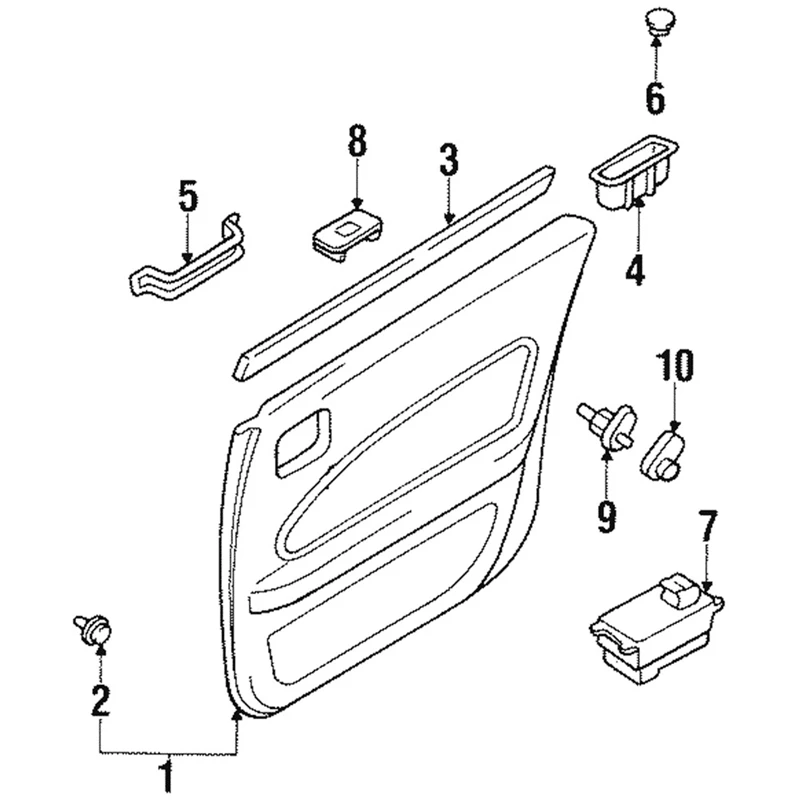 6
8
3
5
4
10
9
7
2
1