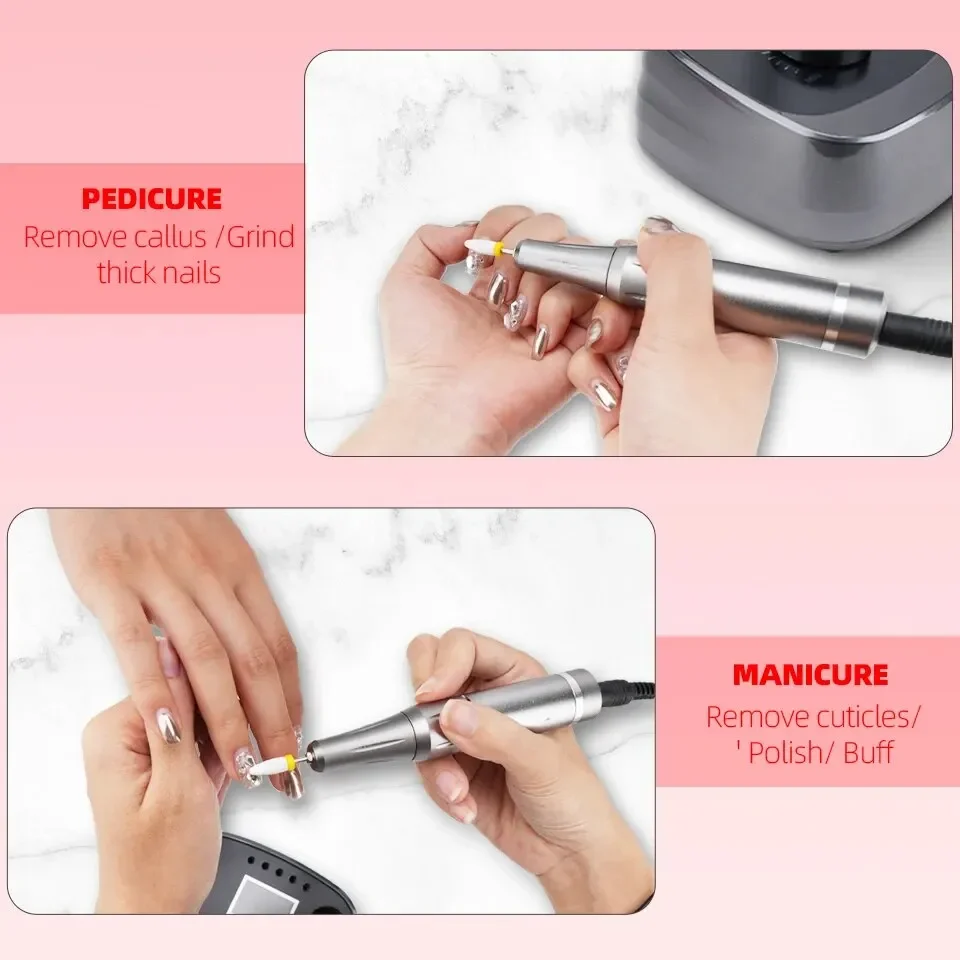 PEDICURE
Remove callus /Grind thick nails

MANICURE
Remove cuticles/ ' Polish/ Buff