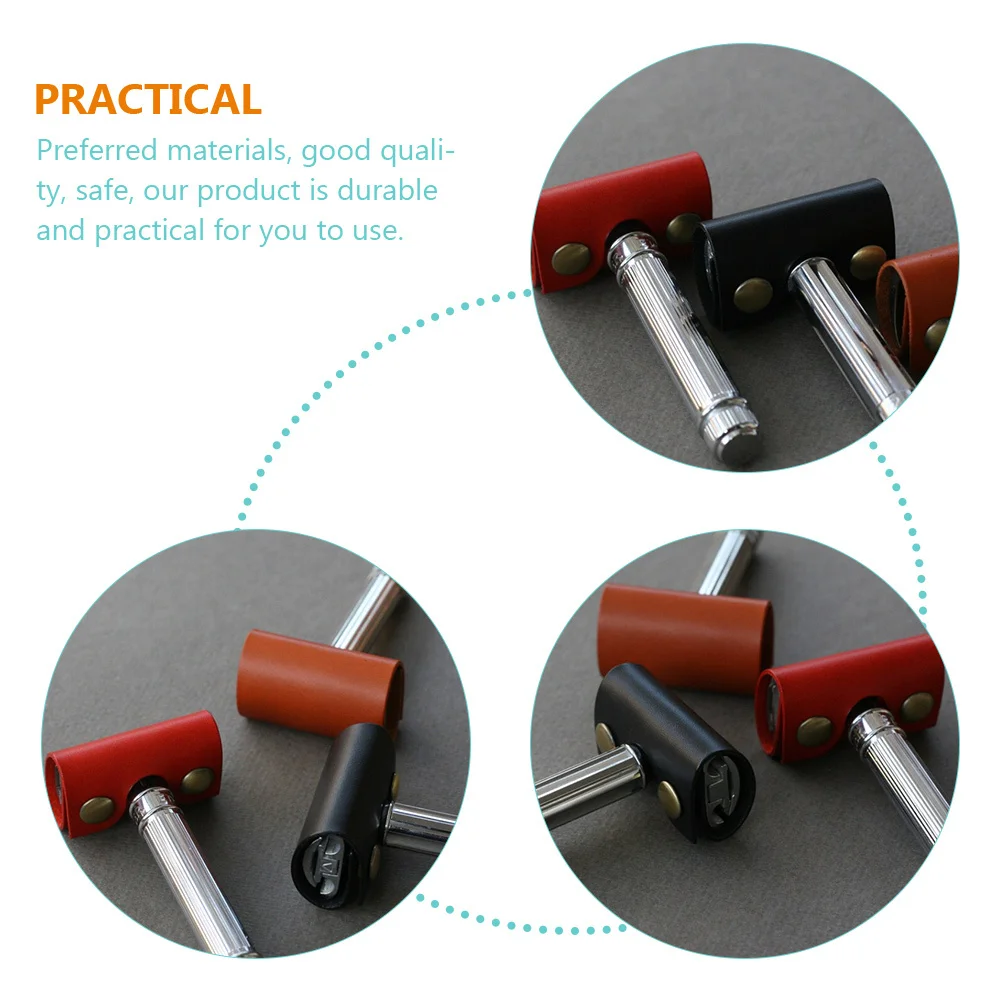 PRACTICAL

Preferred materials, good quality, safe, our product is durable and practical for you to use.