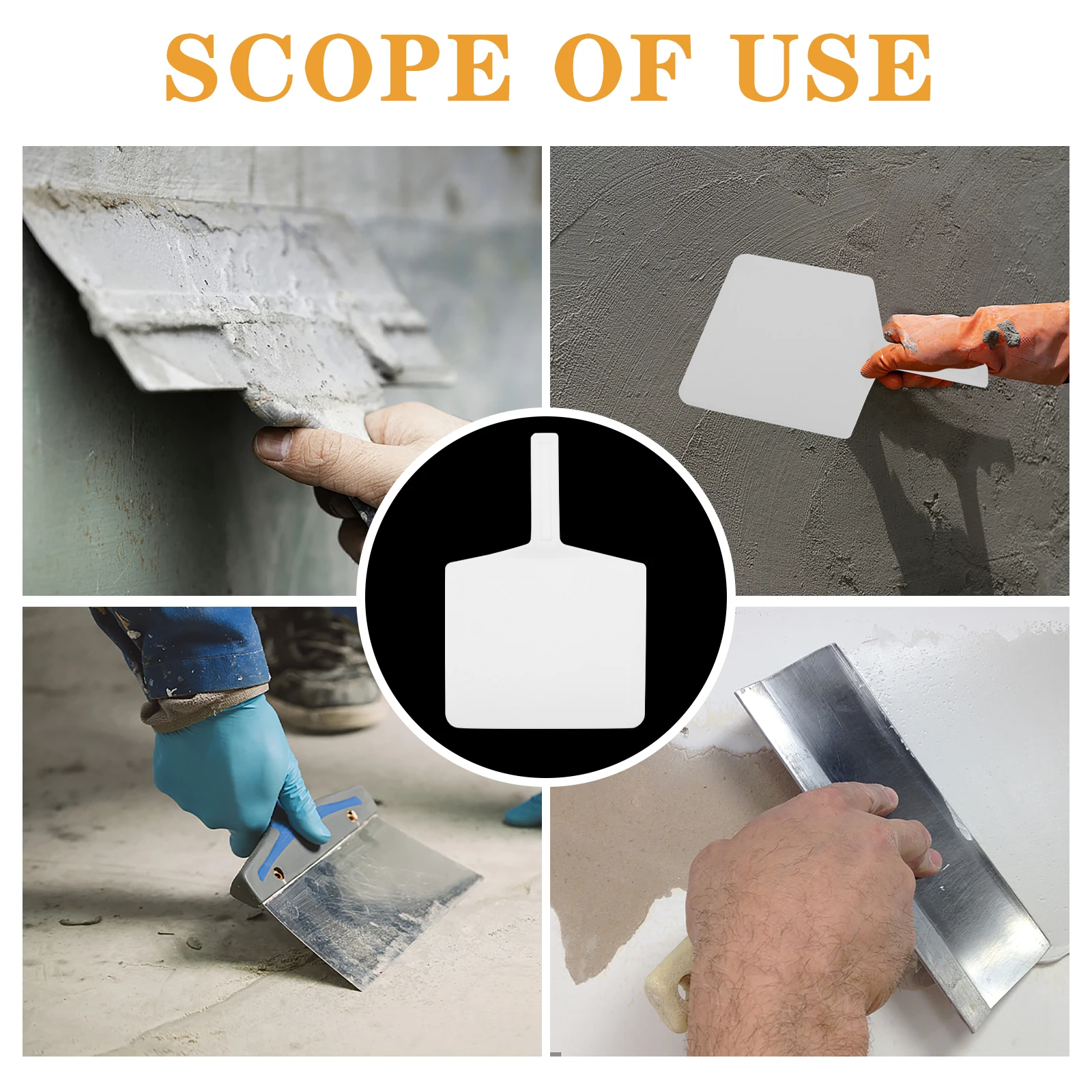 SCOPE OF USE