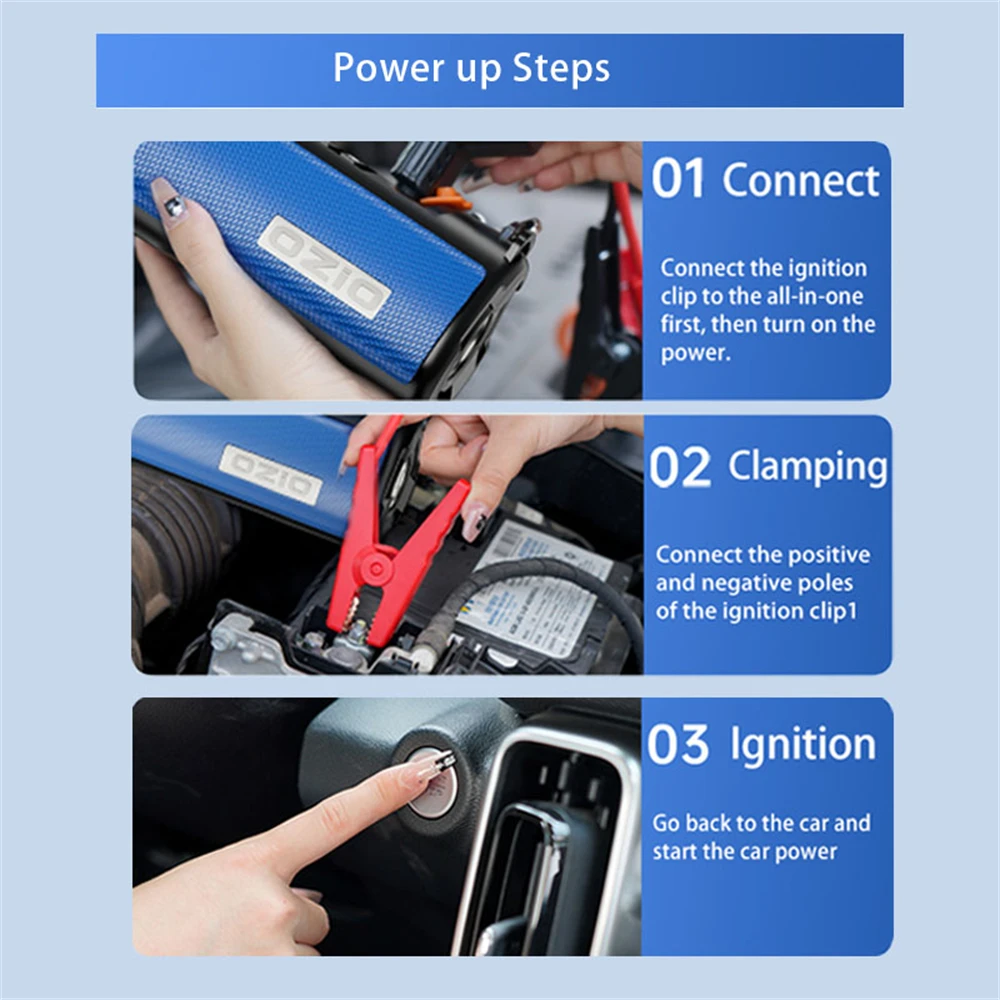 Power up Steps

OZIO

01 Connect

Connect the ignition clip to the all-in-one first, then turn on the power.

OZIO

02 Clamping

Connect the positive and negative poles of the ignition clip1

03 Ignition

Go back to the car and start the car power