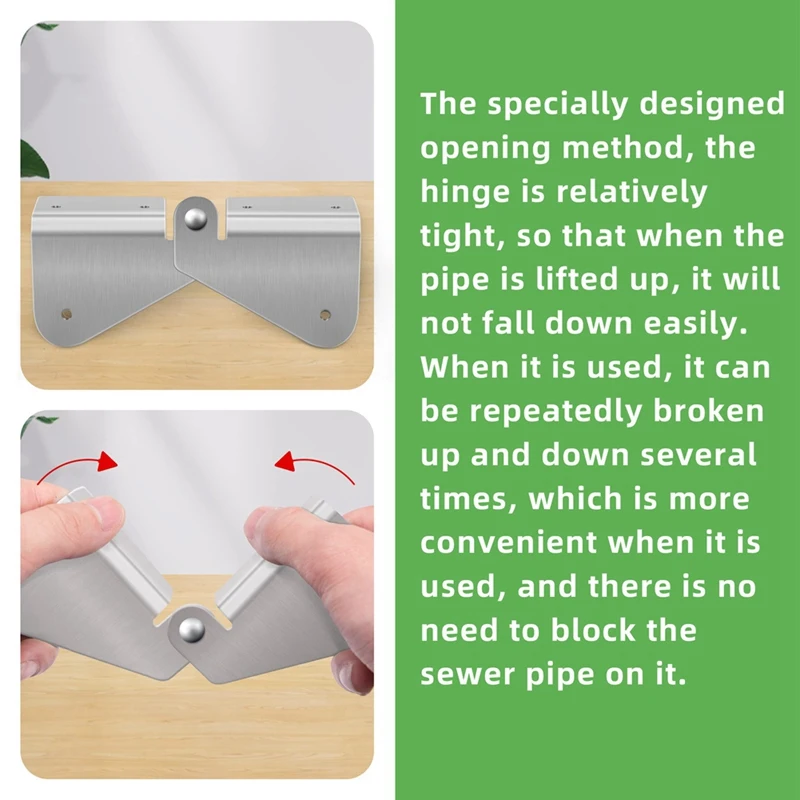 The specially designed opening method, the hinge is relatively tight, so that when the pipe is lifted up, it will not fall down easily. When it is used, it can be repeatedly broken up and down several times, which is more convenient when it is used, and there is no need to block the sewer pipe on it.