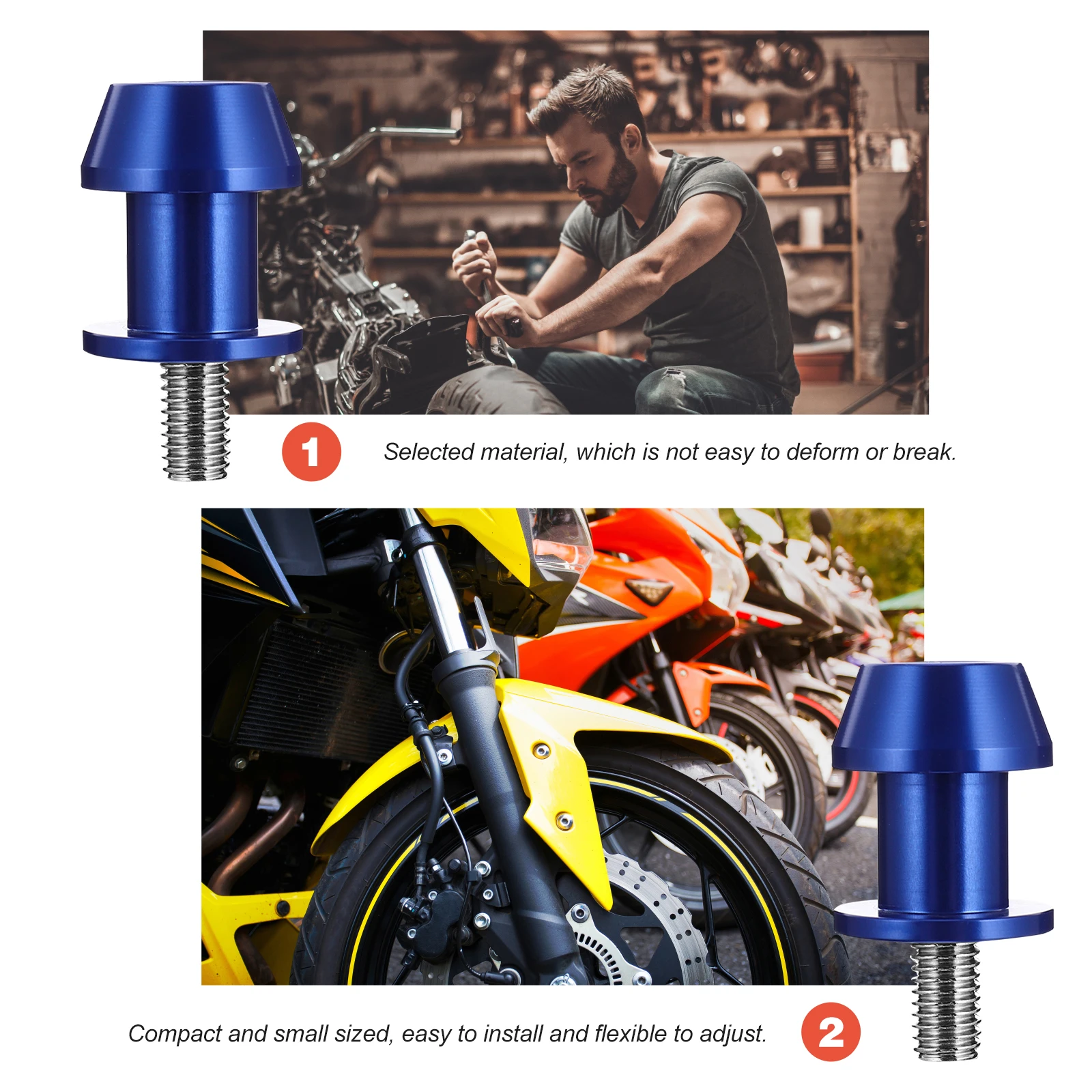 1

Selected material, which is not easy to deform or break.

Compact and small sized, easy to install and flexible to adjust.

2