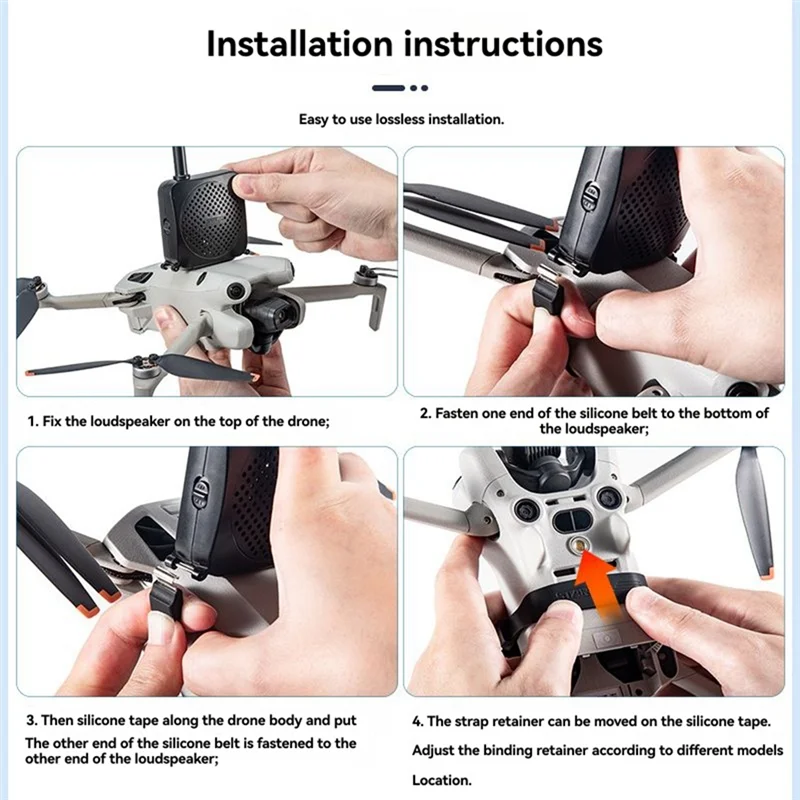 Installation instructions

Easy to use lossless installation.

1. Fix the loudspeaker on the top of the drone;

2. Fasten one end of the silicone belt to the bottom of the loudspeaker;

3. Then silicone tape along the drone body and put
The other end of the silicone belt is fastened to the other end of the loudspeaker;

4. The strap retainer can be moved on the silicone tape.
Adjust the binding retainer according to different models
Location.