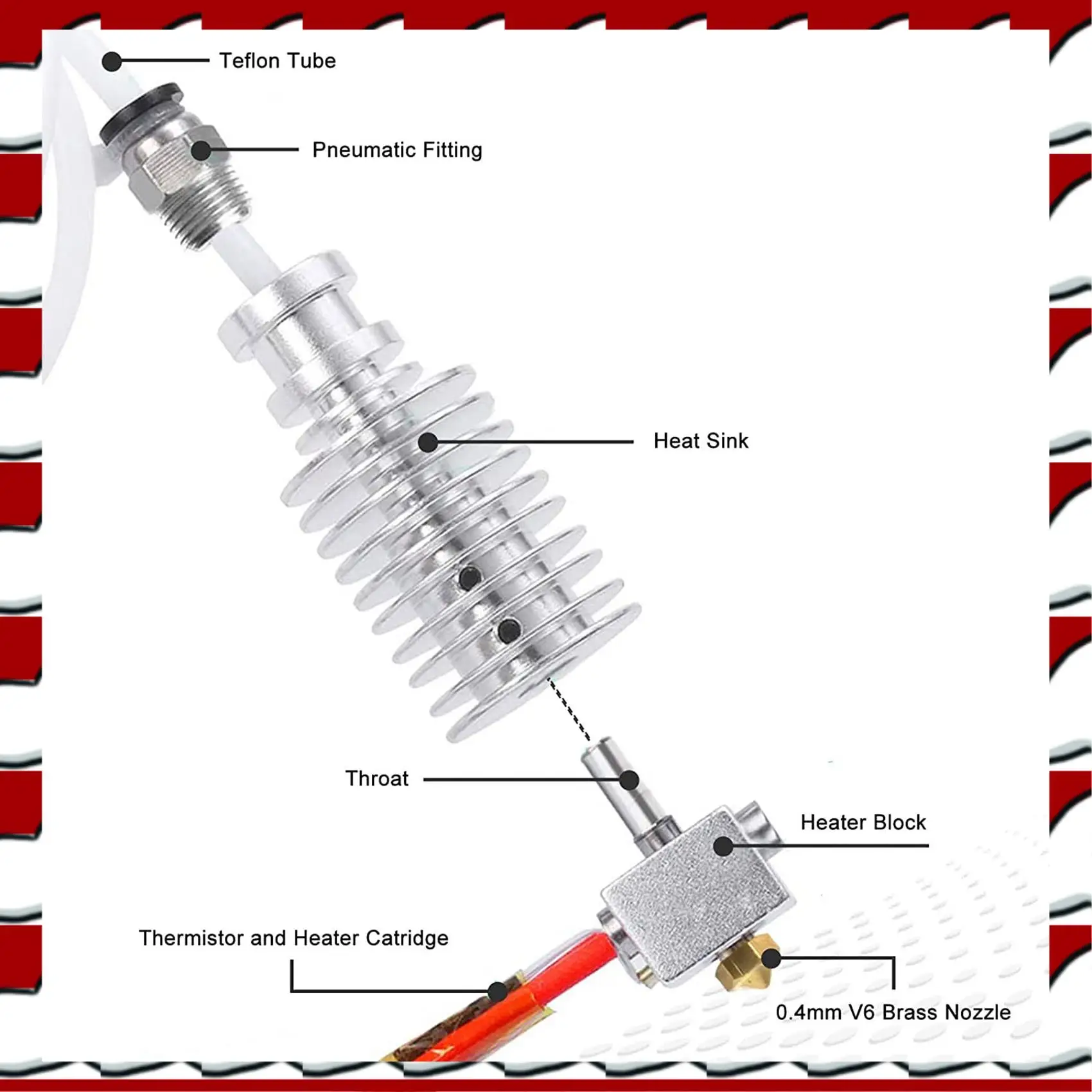 Teflon Tube

Pneumatic Fitting

Heat Sink

Throat

Heater Block

Thermistor and Heater Catridge

0.4mm V6 Brass Nozzle