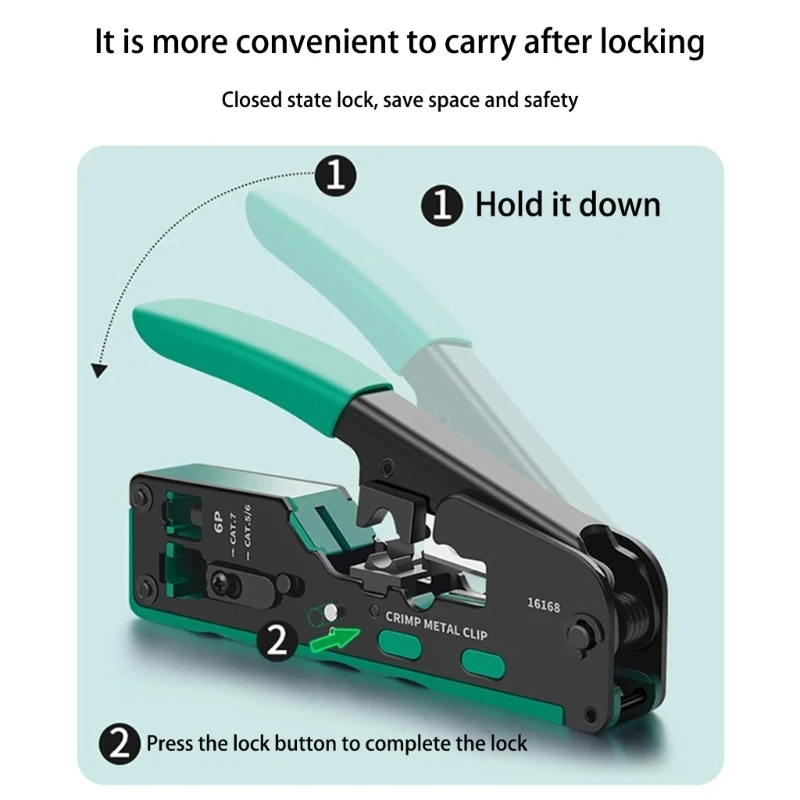 It is more convenient to carry after locking

Closed state lock, save space and safety

1

1 Hold it down

6P
— CAT.7
— CAT.5/6

16168

CRIMP METAL CLIP

2

2 Press the lock button to complete the lock