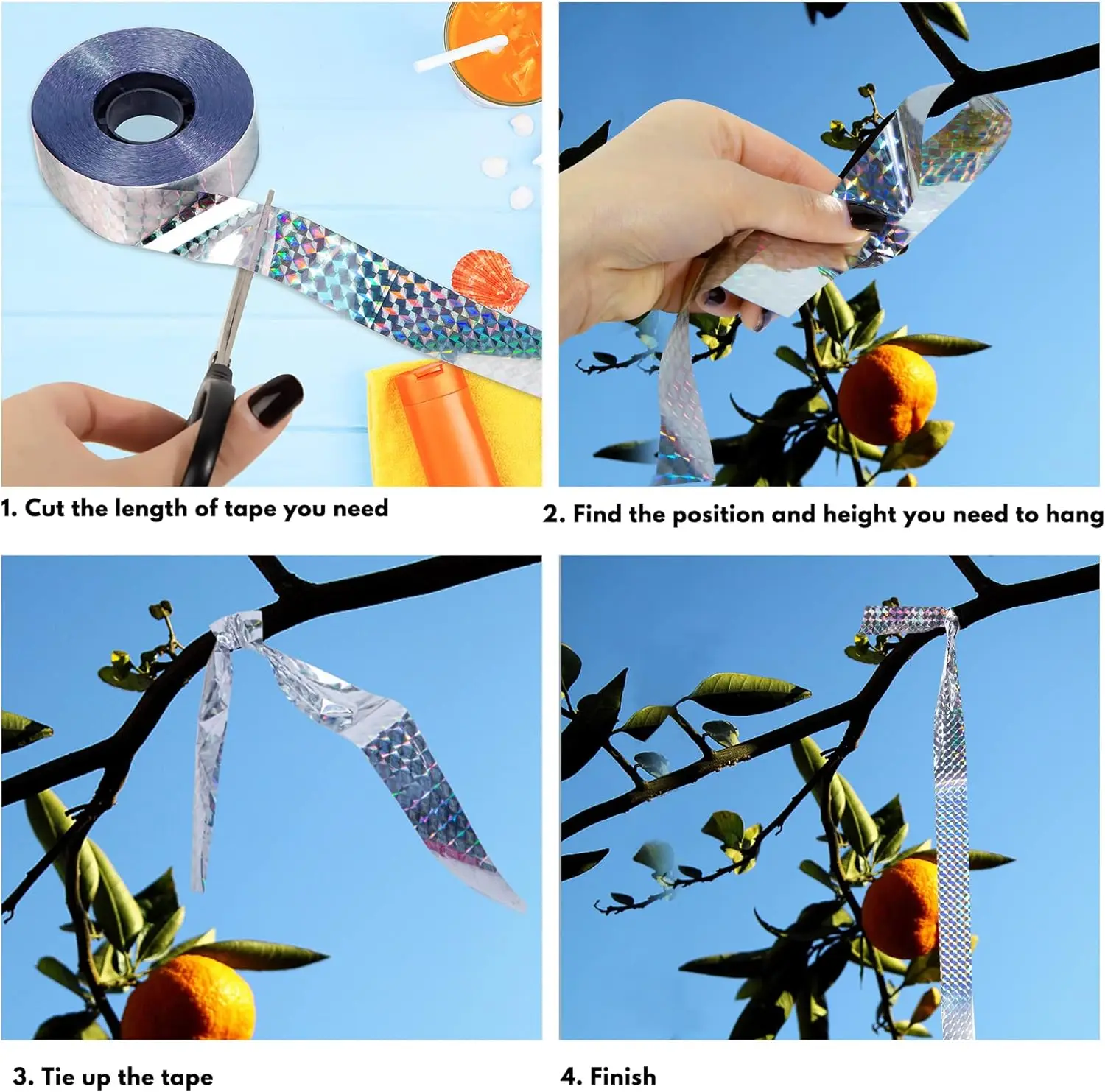 1. Cut the length of tape you need

2. Find the position and height you need to hang

3. Tie up the tape

4. Finish