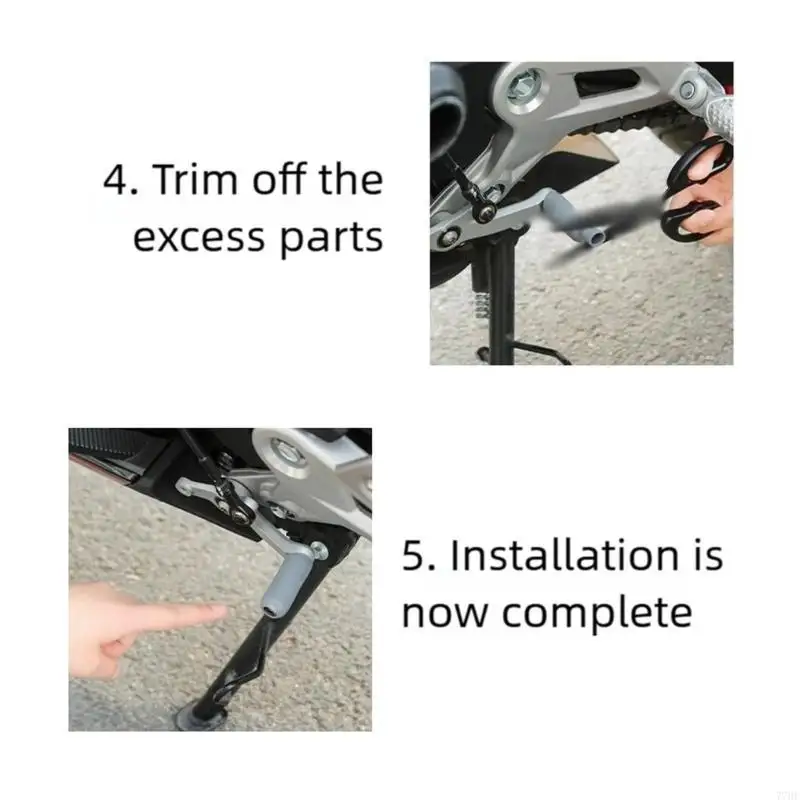 4. Trim off the excess parts

5. Installation is now complete