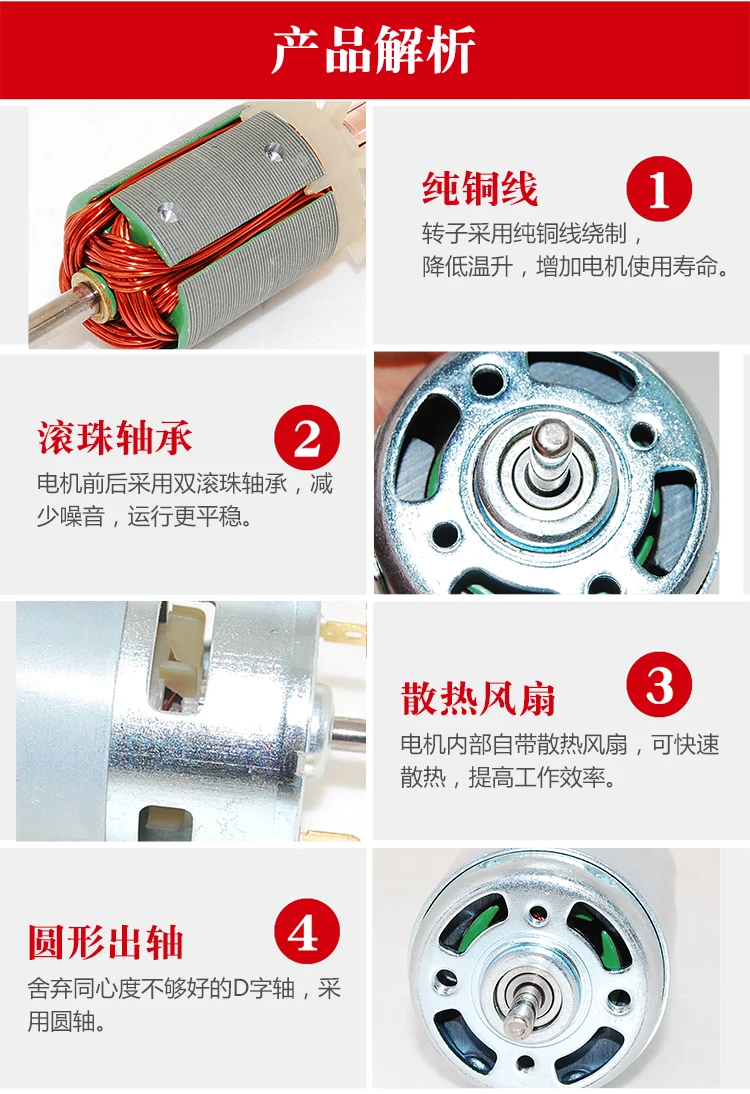 产品解析

纯铜线
1
转子采用纯铜线绕制，降低温升，增加电机使用寿命。

滚珠轴承
2
电机前后采用双滚珠轴承，减少噪音，运行更平稳。

散热风扇
3
电机内部自带散热风扇，可快速散热，提高工作效率。

圆形出轴
4
舍弃同心度不够好的D字轴，采用圆轴。