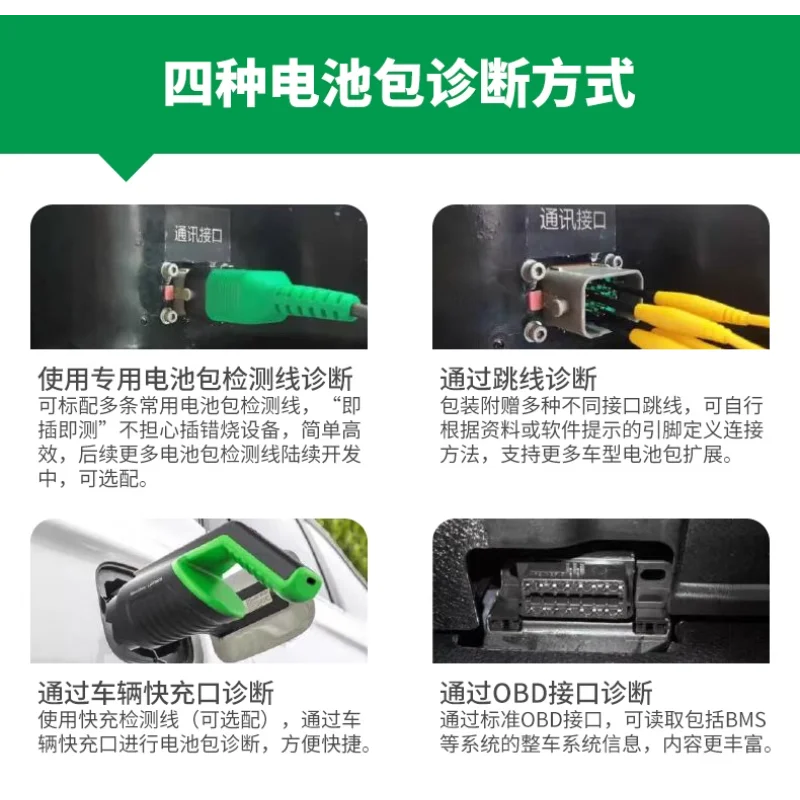 四种电池包诊断方式

通讯接口

使用专用电池包检测线诊断
可标配多条常用电池包检测线，“即插即测”不担心插错烧设备，简单高效，后续更多电池包检测线陆续开发中，可选配。

通讯接口

通过跳线诊断
包装附赠多种不同接口跳线，可自行根据资料或软件提示的引脚定义连接方法，支持更多车型电池包扩展。

通过车辆快充口诊断
使用快充检测线（可选配），通过车辆快充口进行电池包诊断，方便快捷。

通过OBD接口诊断
通过标准OBD接口，可读取包括BMS等系统的整车系统信息，内容更丰富。