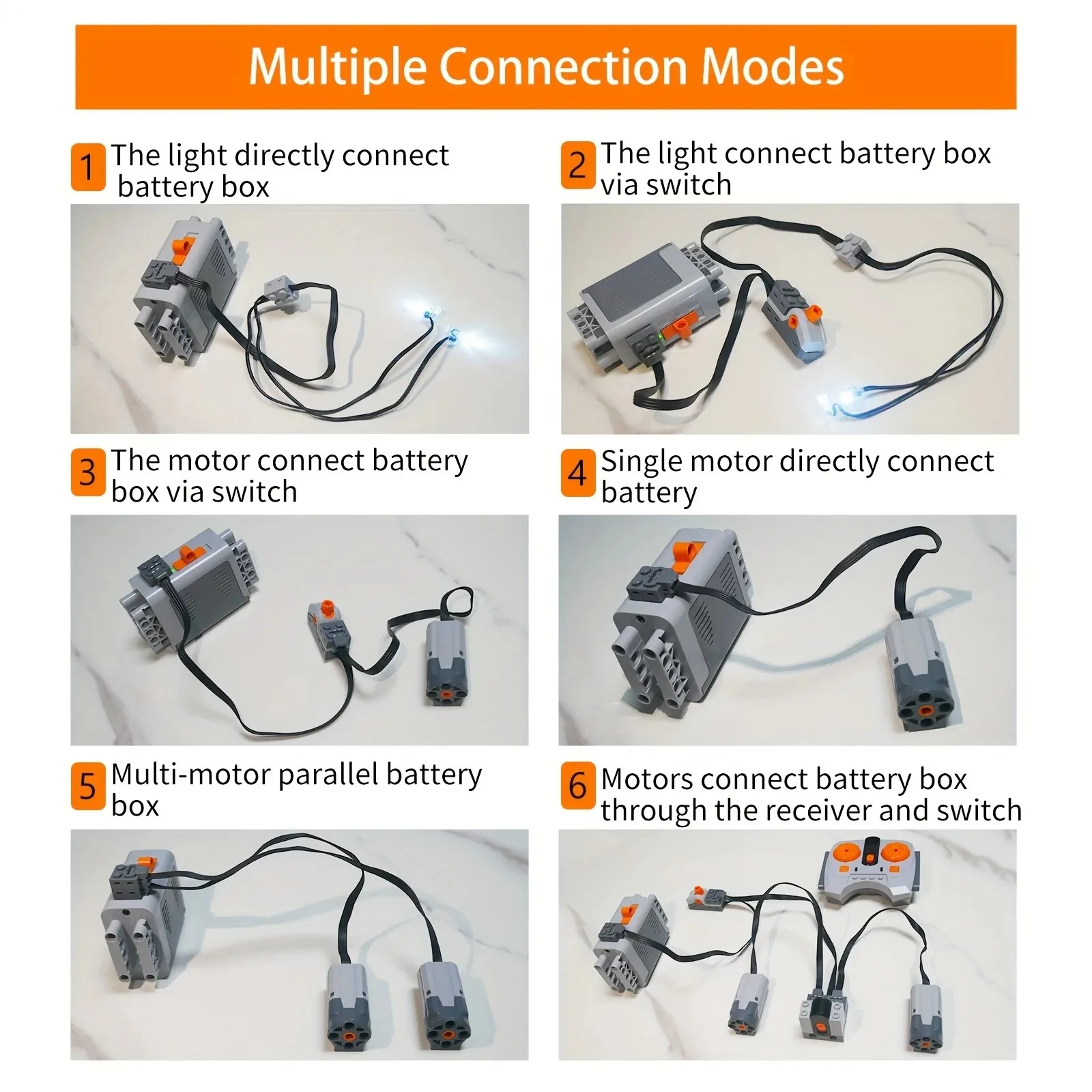 Multiple Connection Modes

1 The light directly connect battery box

2 The light connect battery box via switch

3 The motor connect battery box via switch

4 Single motor directly connect battery

5 Multi-motor parallel battery box

6 Motors connect battery box through the receiver and switch