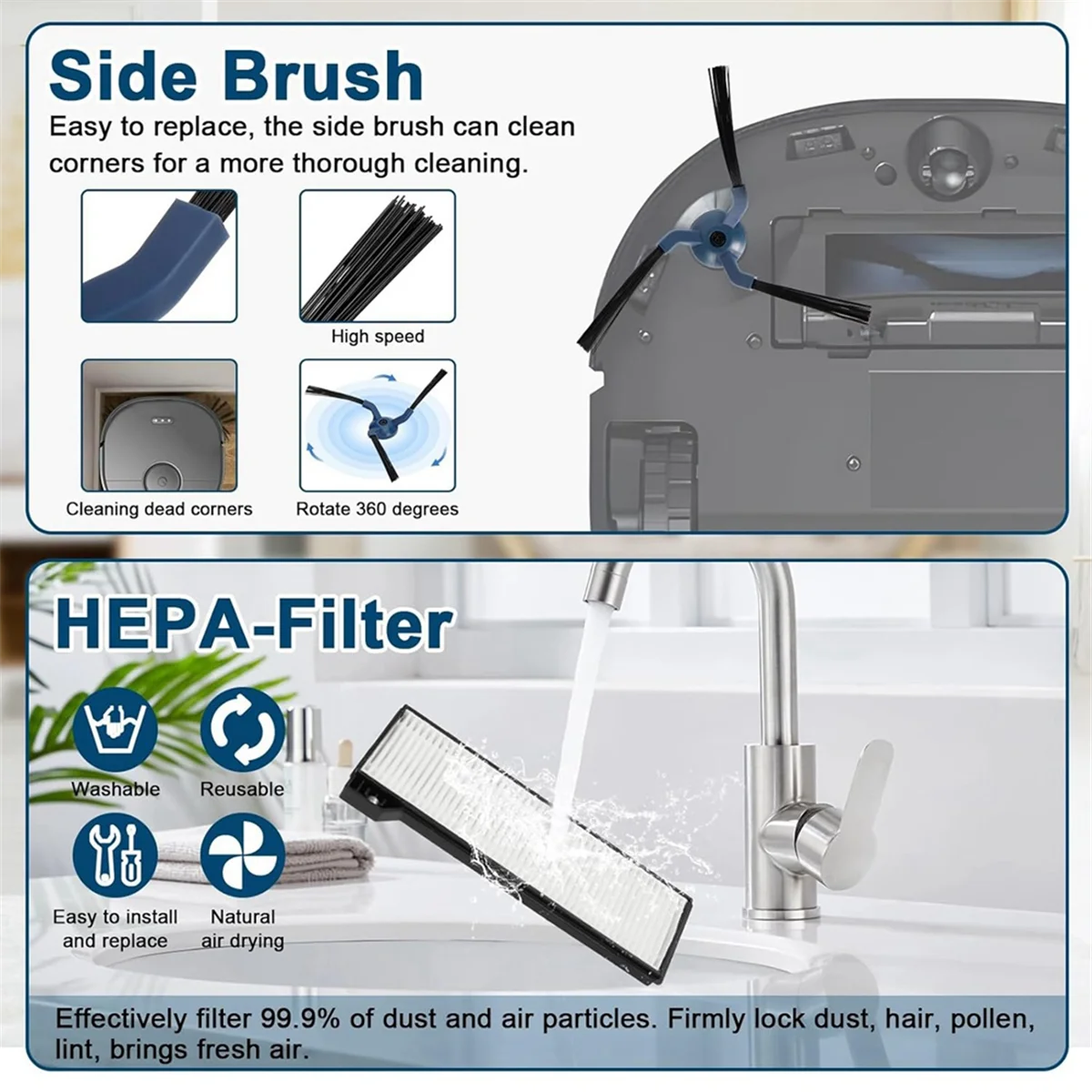 Side Brush

Easy to replace, the side brush can clean corners for a more thorough cleaning.

High speed

Cleaning dead corners

Rotate 360 degrees

HEPA-Filter

Washable

Reusable

Easy to install and replace

Natural air drying

Effectively filter 99.9% of dust and air particles. Firmly lock dust, hair, pollen, lint, brings fresh air.