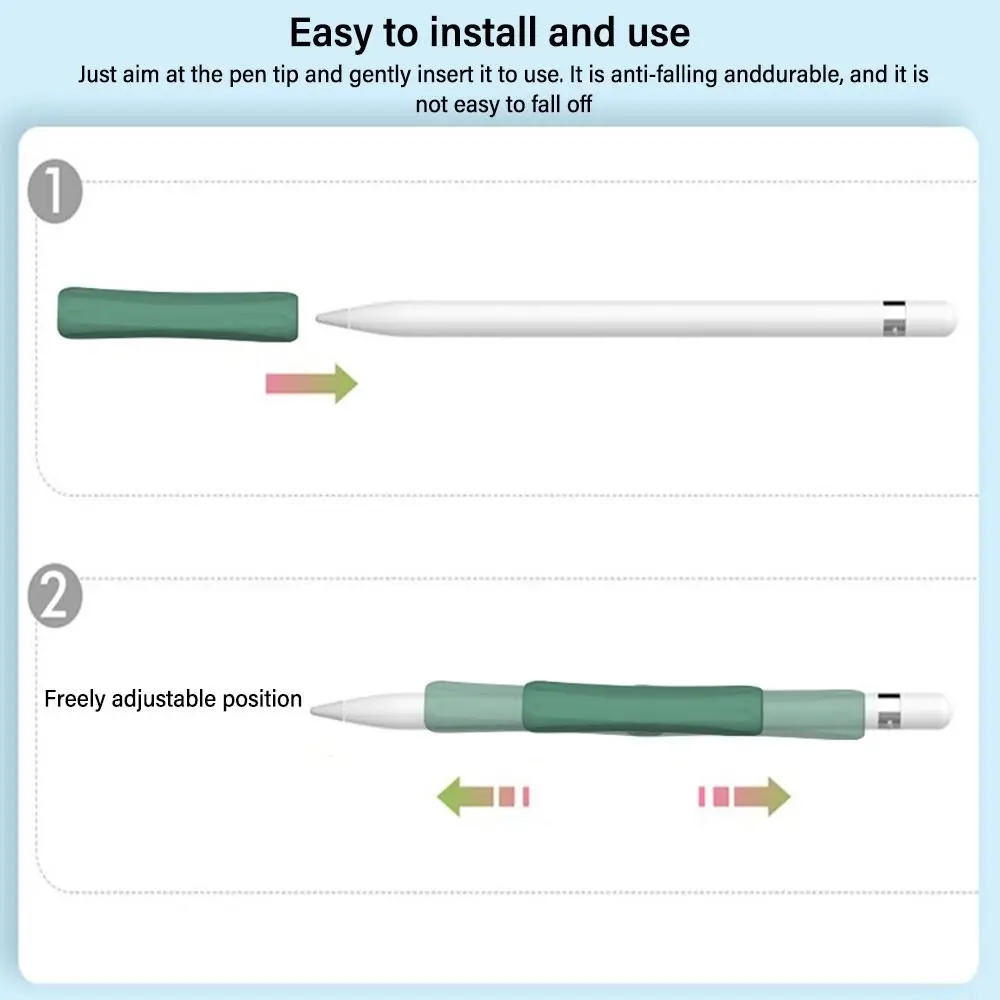 Easy to install and use

Just aim at the pen tip and gently insert it to use. It is anti-falling anddurable, and it is not easy to fall off

1

2

Freely adjustable position