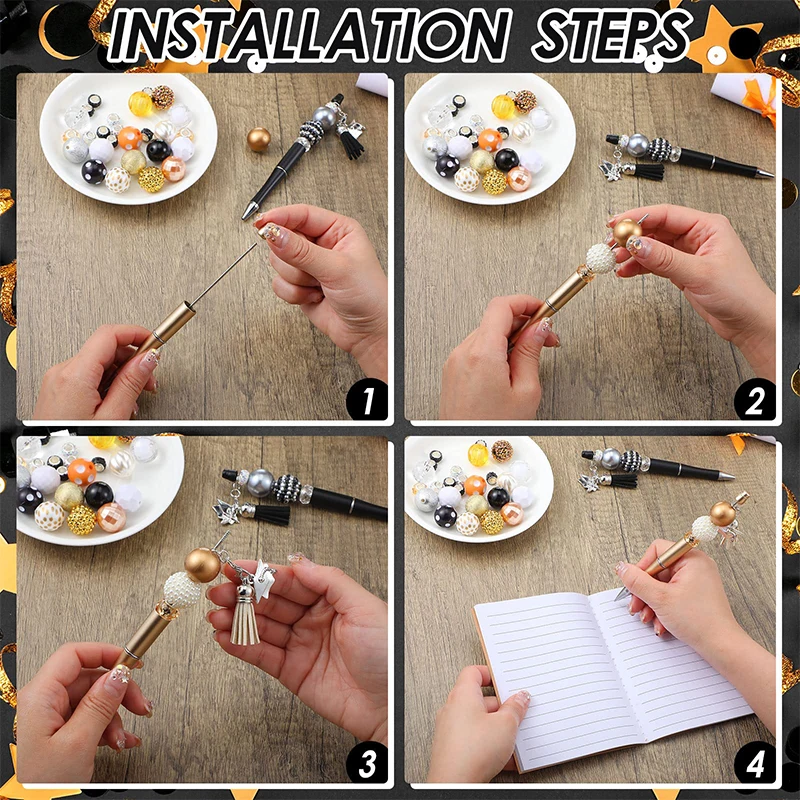 INSTALLATION STEPS

1

2

3

4