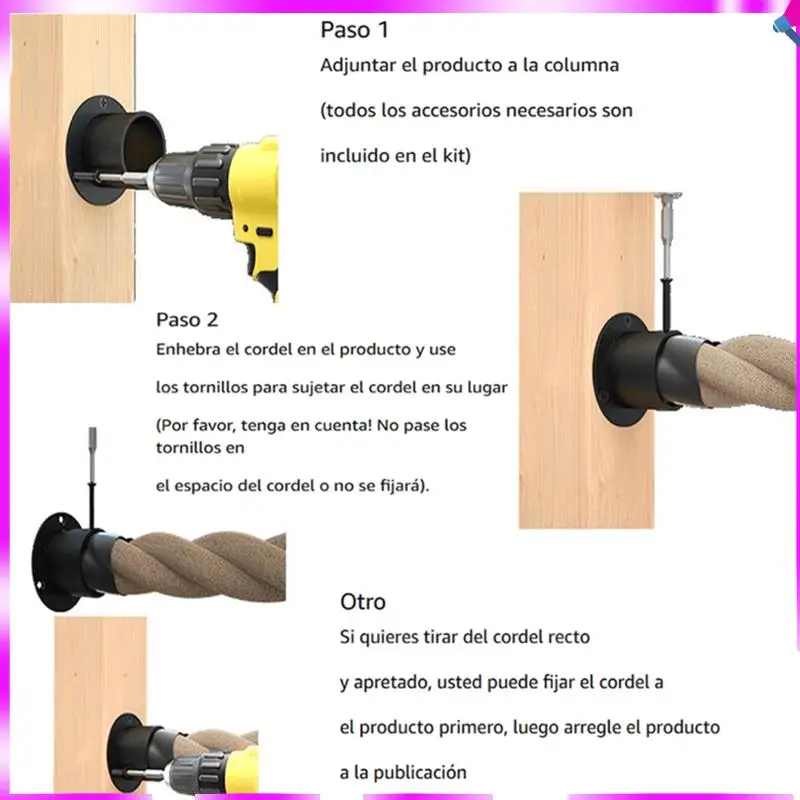 Paso 1
Adjuntar el producto a la columna

(todos los accesorios necesarios son

incluido en el kit)

Paso 2
Enhebra el cordel en el producto y use

los tornillos para sujetar el cordel en su lugar

(Por favor, tenga en cuenta! No pase los tornillos en

el espacio del cordel o no se fijará).

Otro
Si quieres tirar del cordel recto

y apretado, usted puede fijar el cordel a

el producto primero, luego arregle el producto

a la publicación