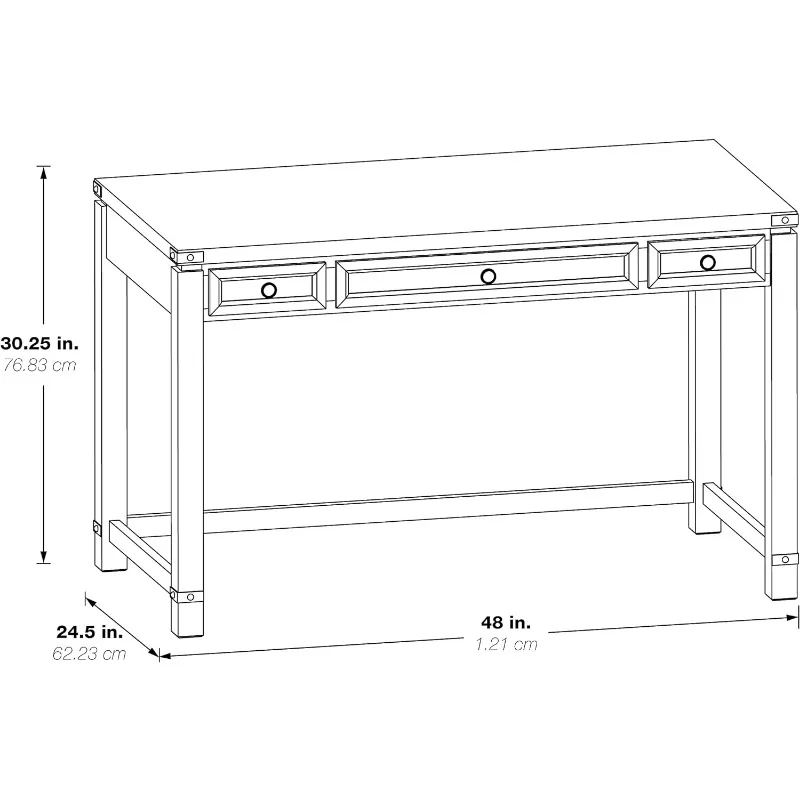 30.25 in.
76.83 cm

24.5 in.
62.23 cm

48 in.
1.21 cm