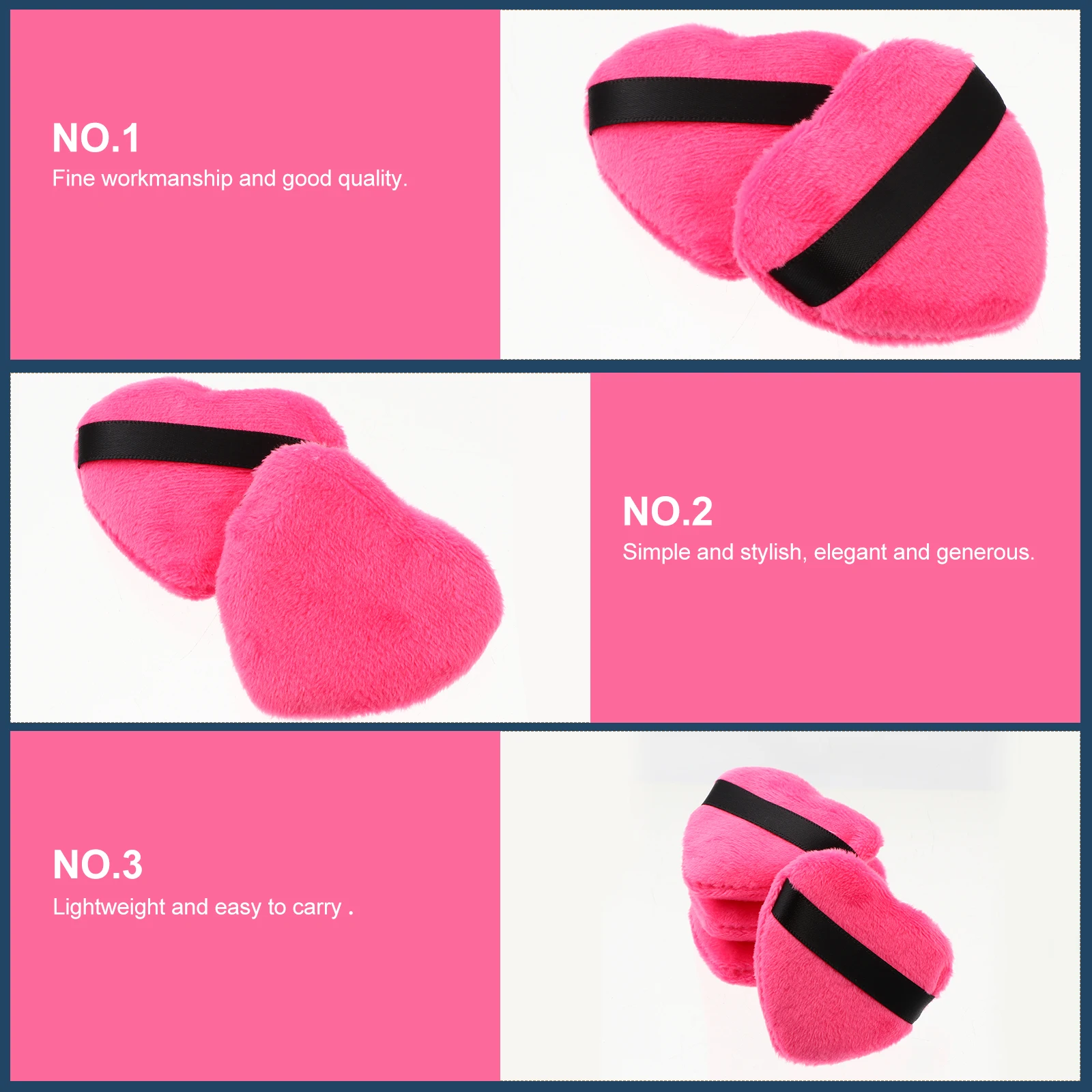 NO.1
Fine workmanship and good quality.

NO.2
Simple and stylish, elegant and generous.

NO.3
Lightweight and easy to carry .