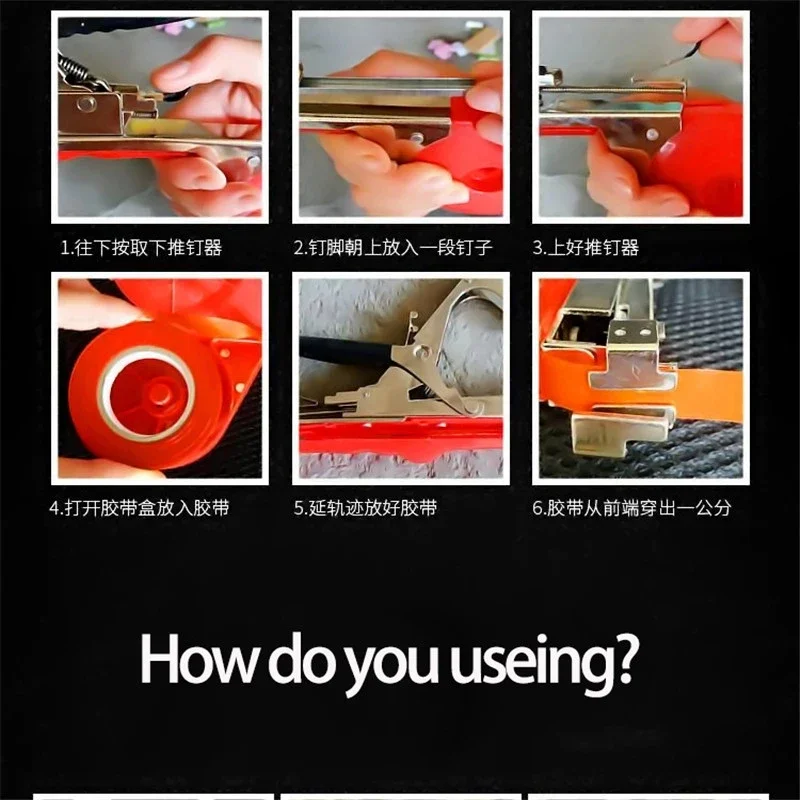 1.往下按取下推钉器

2.钉脚朝上放入一段钉子

3.上好推钉器

4.打开胶带盒放入胶带

5.延轨迹放好胶带

6.胶带从前端穿出一公分

How do you useing?