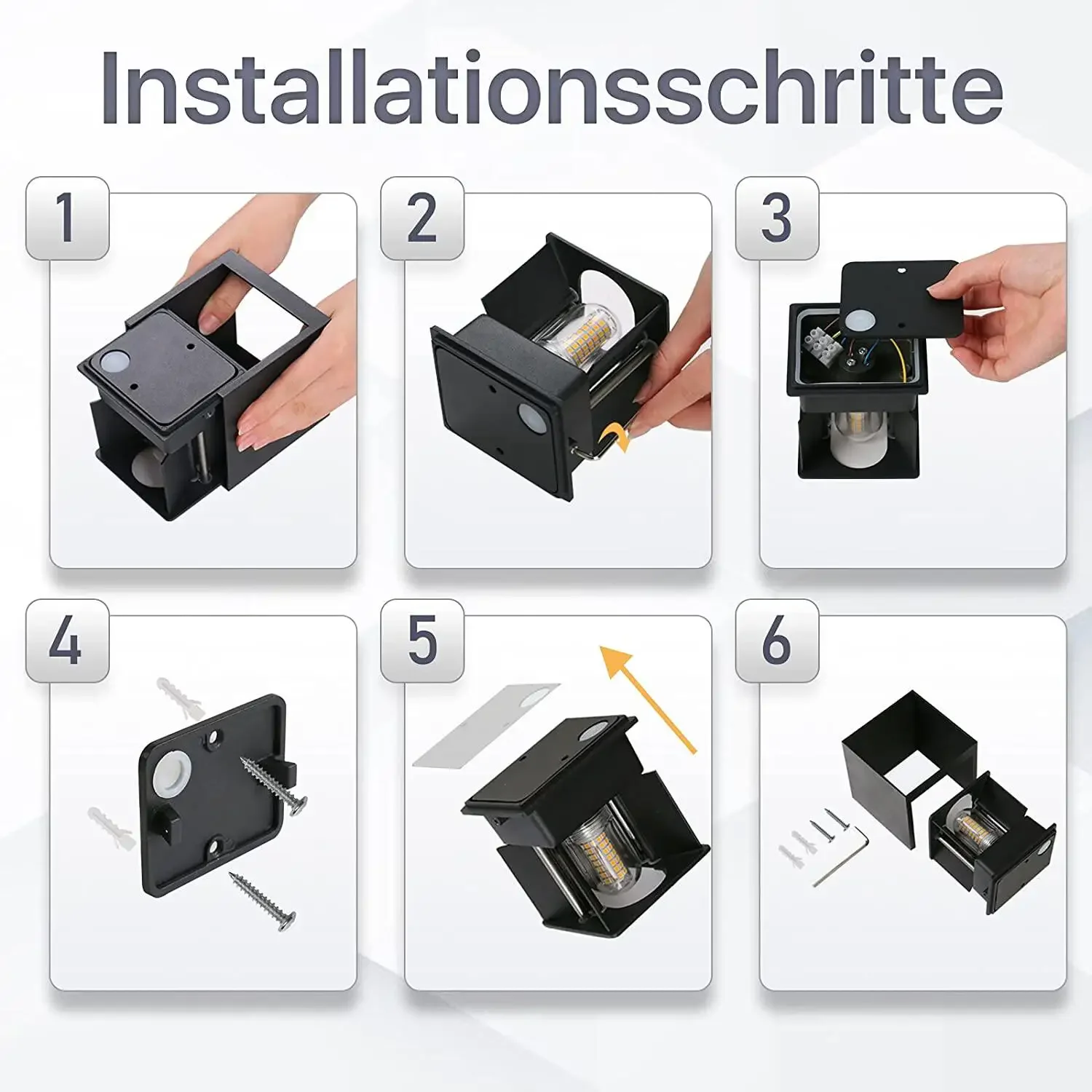 Installationsschritte

1

2

3

4

5

6