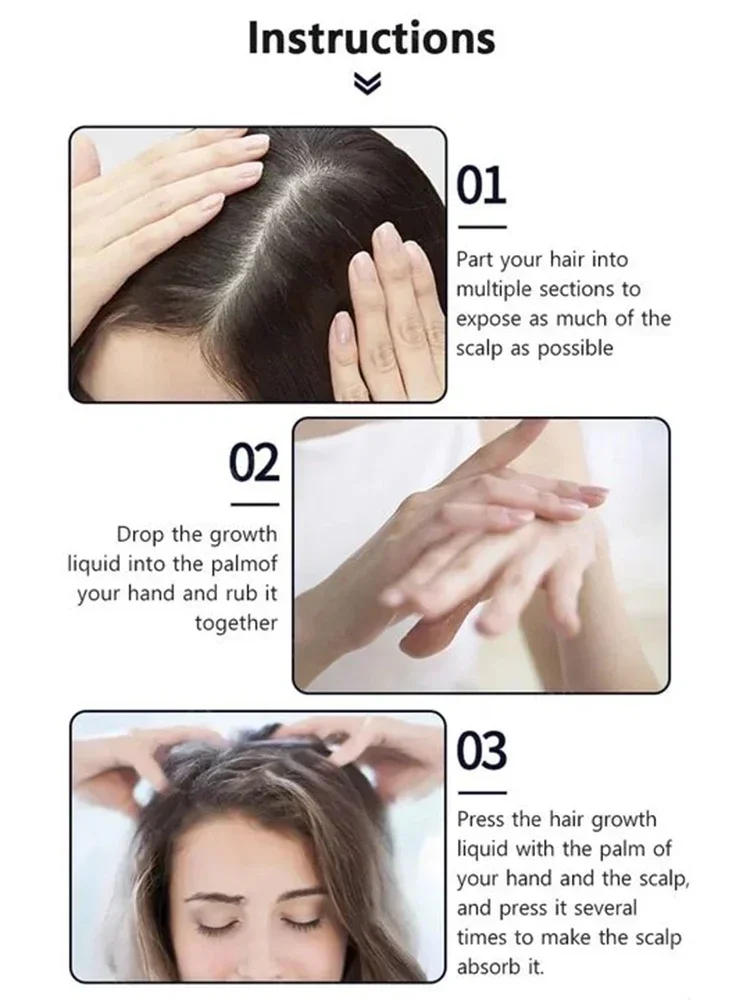 Instructions

01

Part your hair into multiple sections to expose as much of the scalp as possible

02

Drop the growth liquid into the palmof your hand and rub it together

03

Press the hair growth liquid with the palm of your hand and the scalp, and press it several times to make the scalp absorb it.