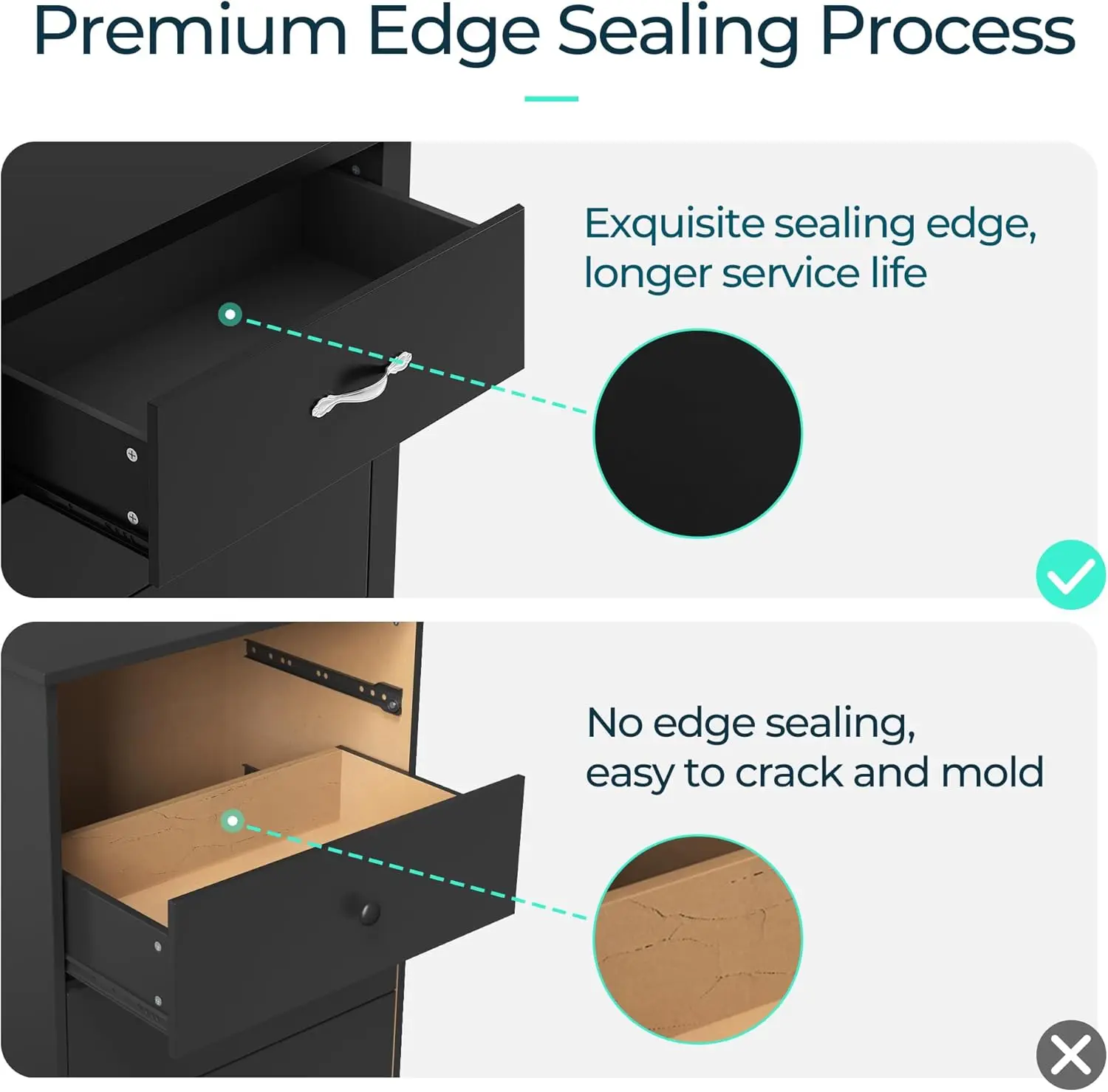 Premium Edge Sealing Process

Exquisite sealing edge, longer service life

No edge sealing, easy to crack and mold