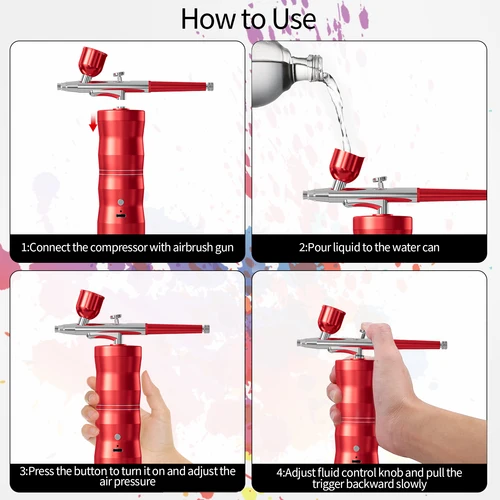 How to Use

1:Connect the compressor with airbrush gun

2:Pour liquid to the water can

3:Press the button to turn it on and adjust the air pressure

4:Adjust fluid control knob and pull the trigger backward slowly