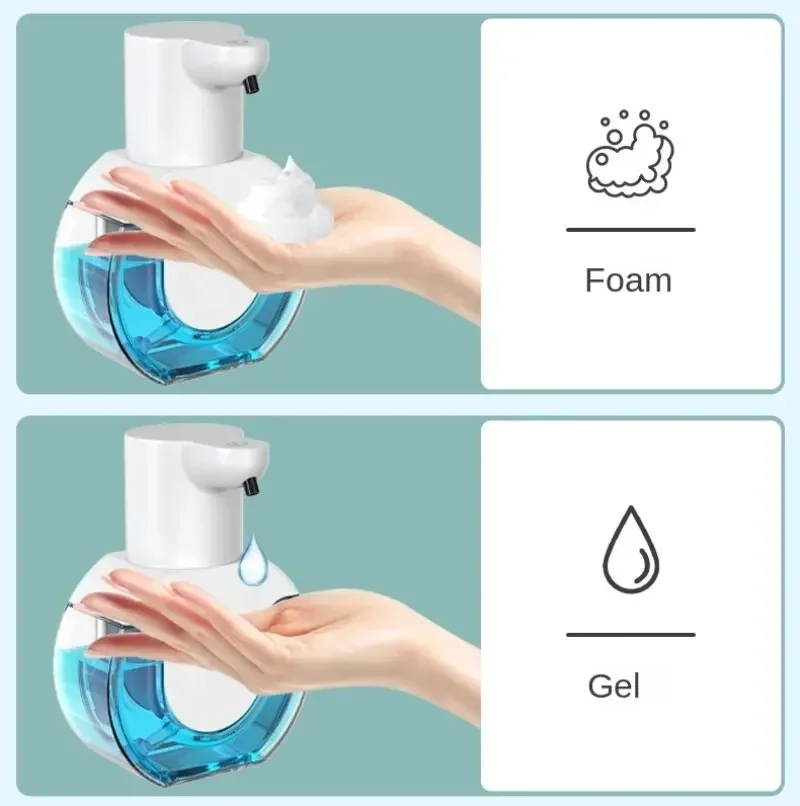 Foam

Gel