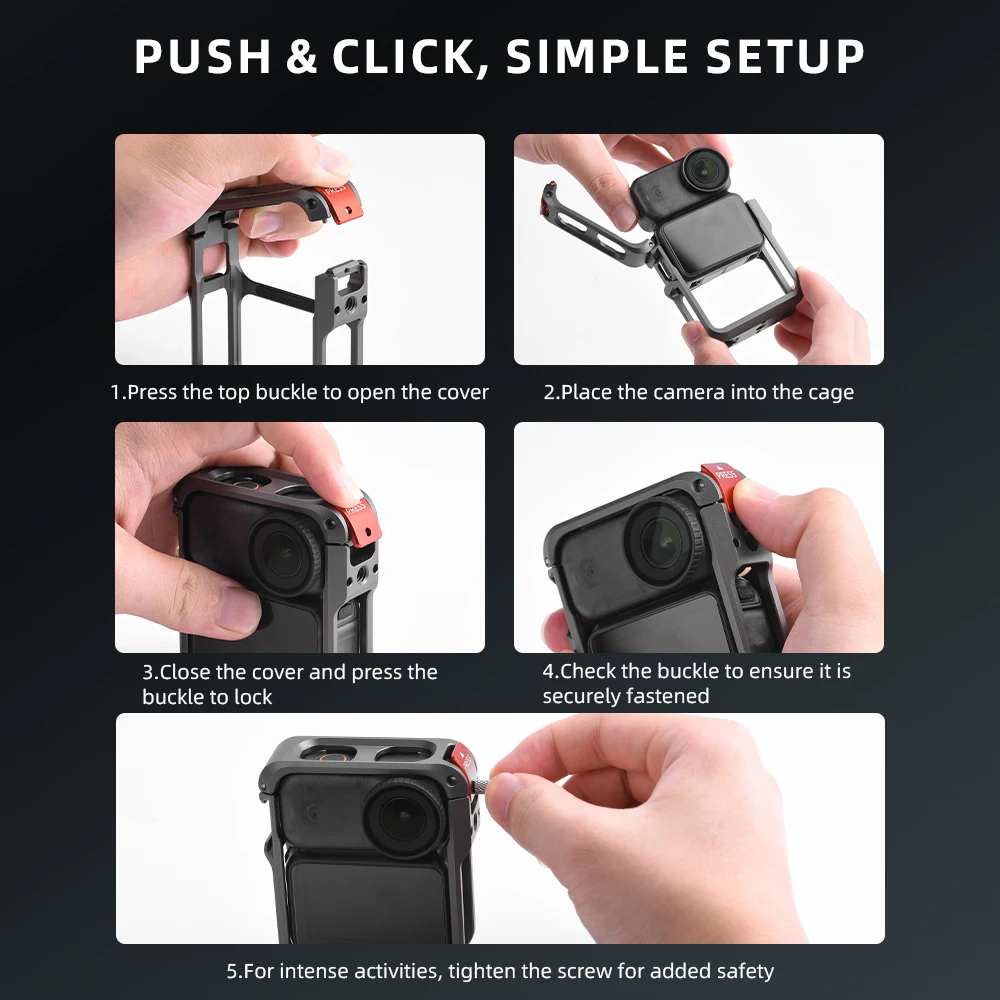 PUSH & CLICK, SIMPLE SETUP

PRESS

1.Press the top buckle to open the cover

2.Place the camera into the cage

PRESS

3.Close the cover and press the buckle to lock

PRESS

4.Check the buckle to ensure it is securely fastened

5.For intense activities, tighten the screw for added safety