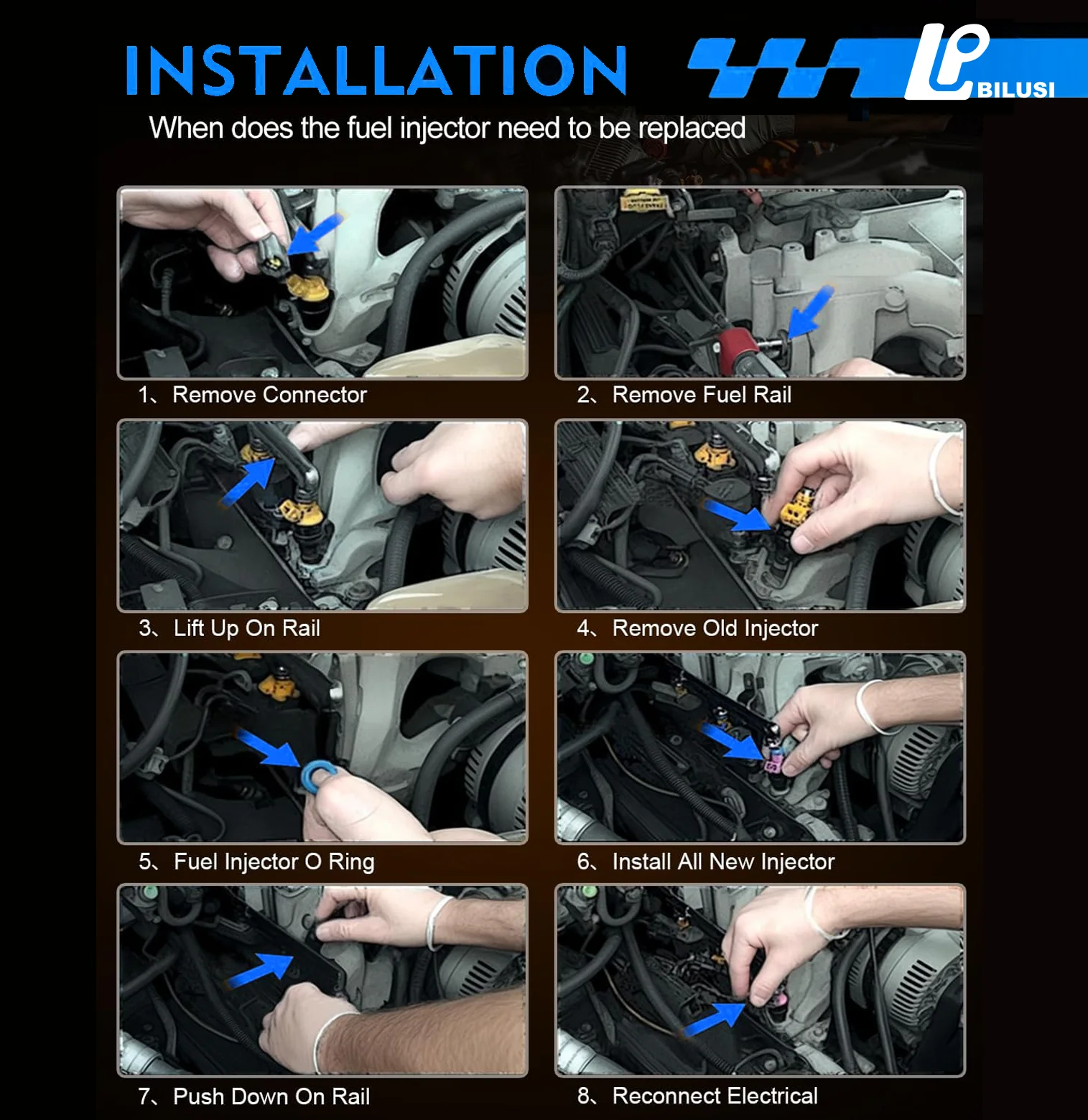 INSTALLATION

LP BILUSI

When does the fuel injector need to be replaced

1、Remove Connector

2、Remove Fuel Rail

3、Lift Up On Rail

4、Remove Old Injector

5、Fuel Injector O Ring

6、Install All New Injector

7、Push Down On Rail

8、Reconnect Electrical