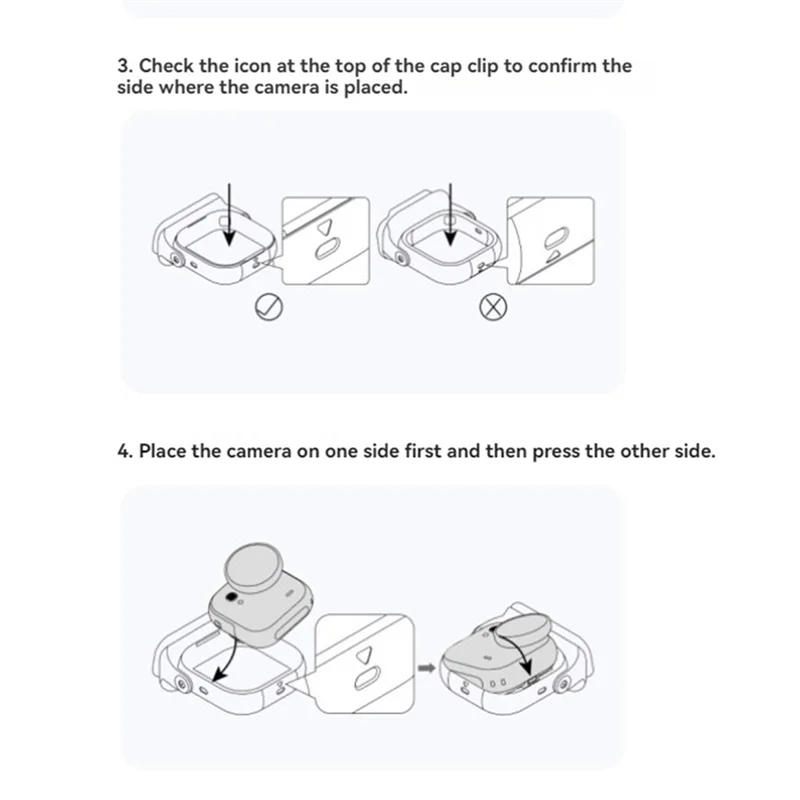 3. Check the icon at the top of the cap clip to confirm the side where the camera is placed.

4. Place the camera on one side first and then press the other side.