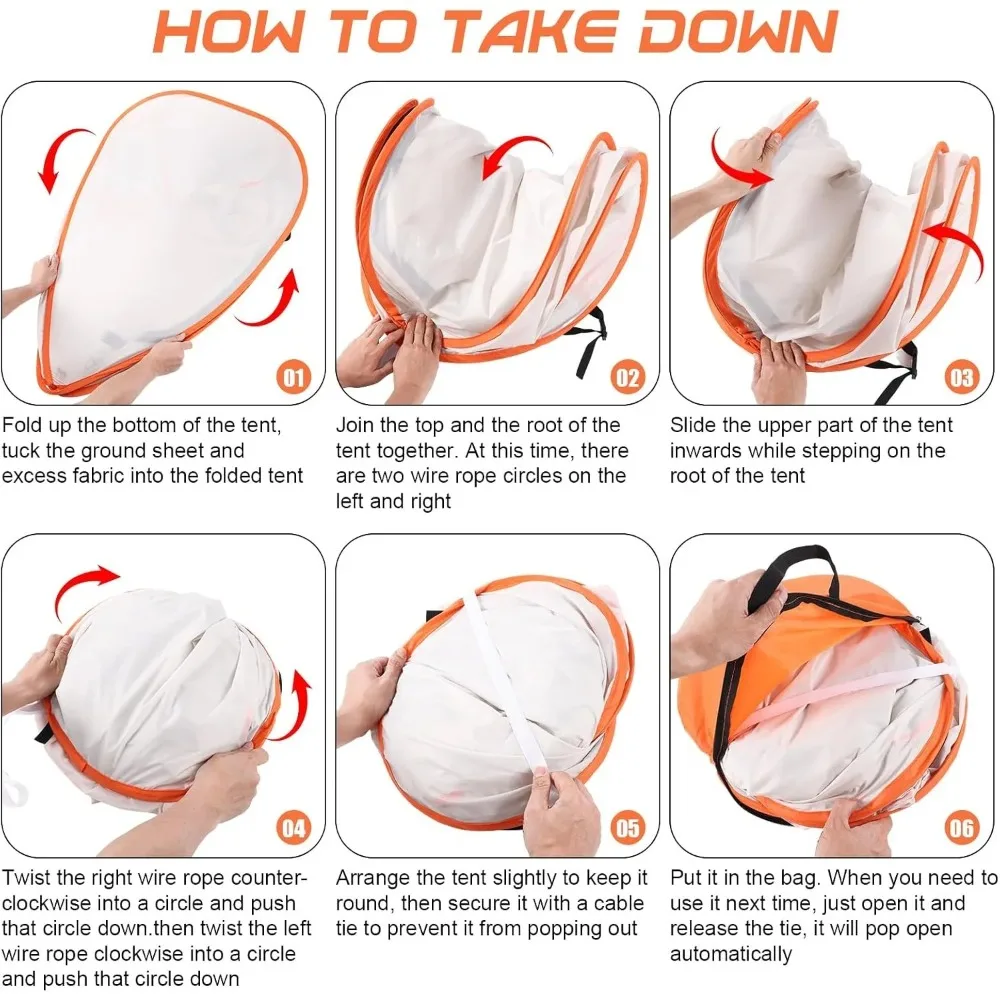 HOW TO TAKE DOWN

01

Fold up the bottom of the tent, tuck the ground sheet and excess fabric into the folded tent

02

Join the top and the root of the tent together. At this time, there are two wire rope circles on the left and right

03

Slide the upper part of the tent inwards while stepping on the root of the tent

04

Twist the right wire rope counter-clockwise into a circle and push that circle down.then twist the left wire rope clockwise into a circle and push that circle down

05

Arrange the tent slightly to keep it round, then secure it with a cable tie to prevent it from popping out

06

Put it in the bag. When you need to use it next time, just open it and release the tie, it will pop open automatically