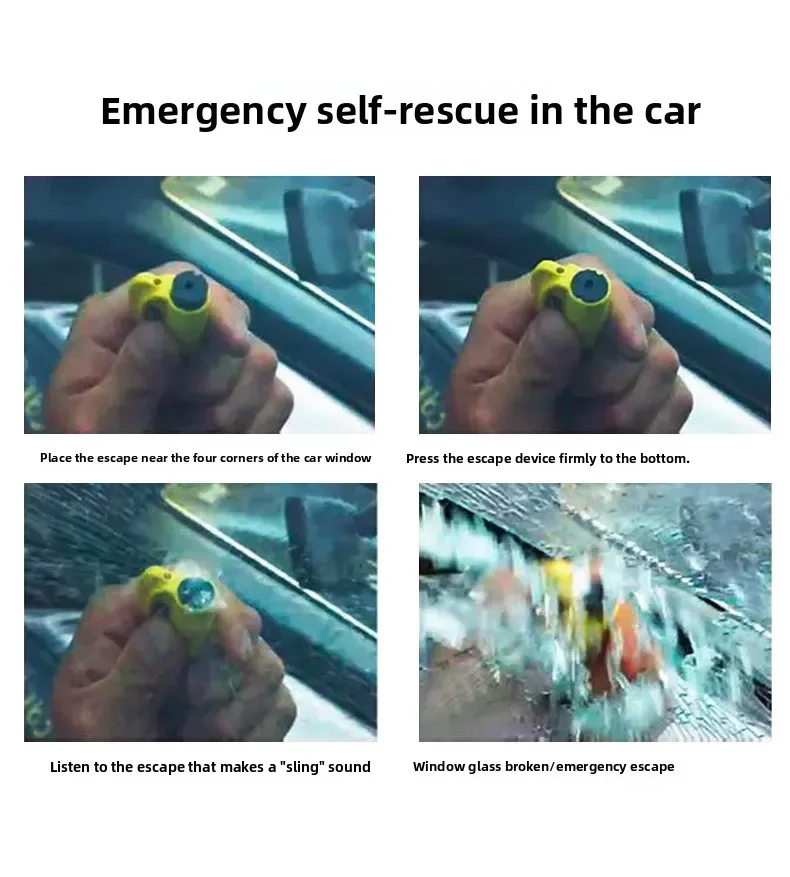 Emergency self-rescue in the car

Place the escape near the four corners of the car window

Press the escape device firmly to the bottom.

Listen to the escape that makes a "sling" sound

Window glass broken/emergency escape