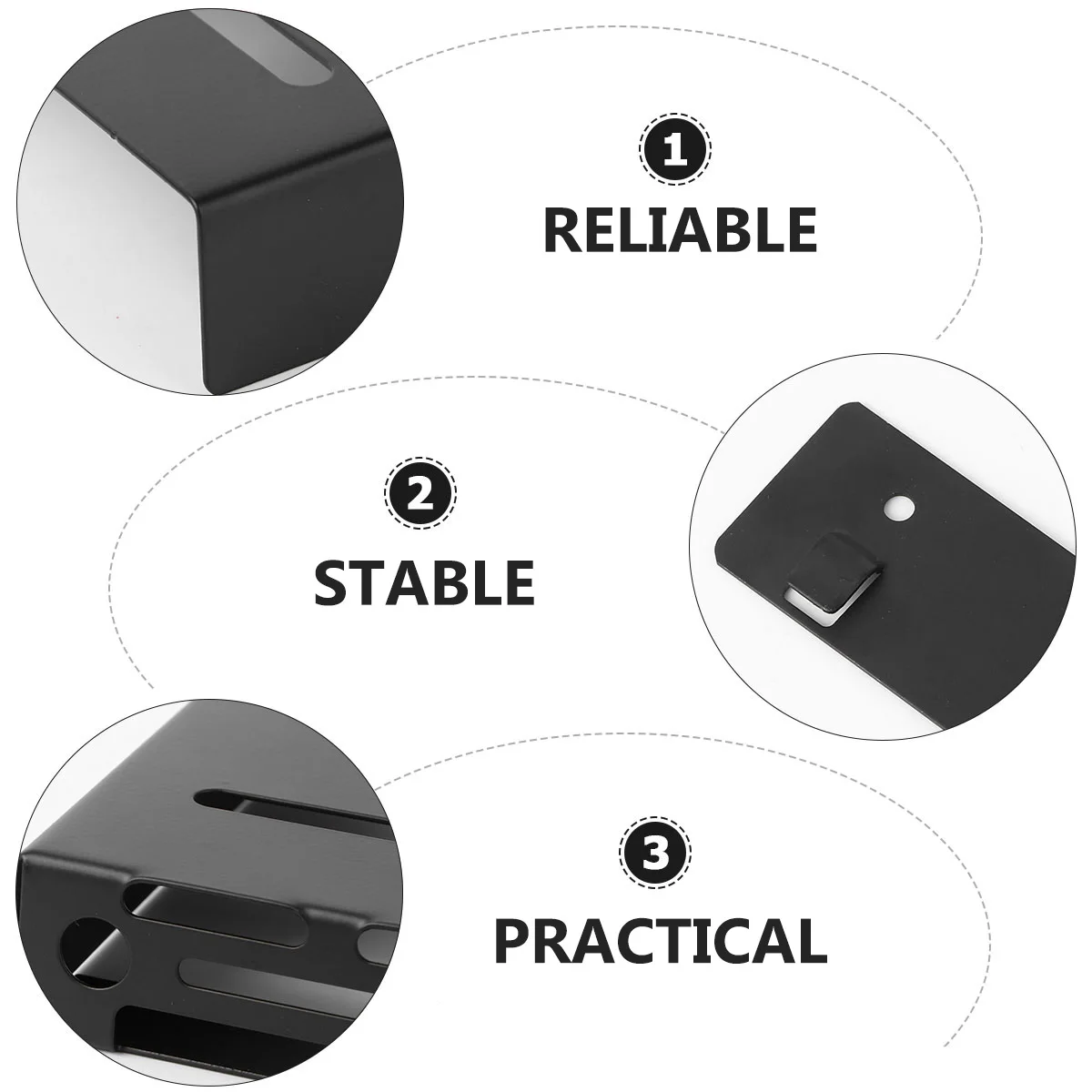 1
RELIABLE

2
STABLE

3
PRACTICAL