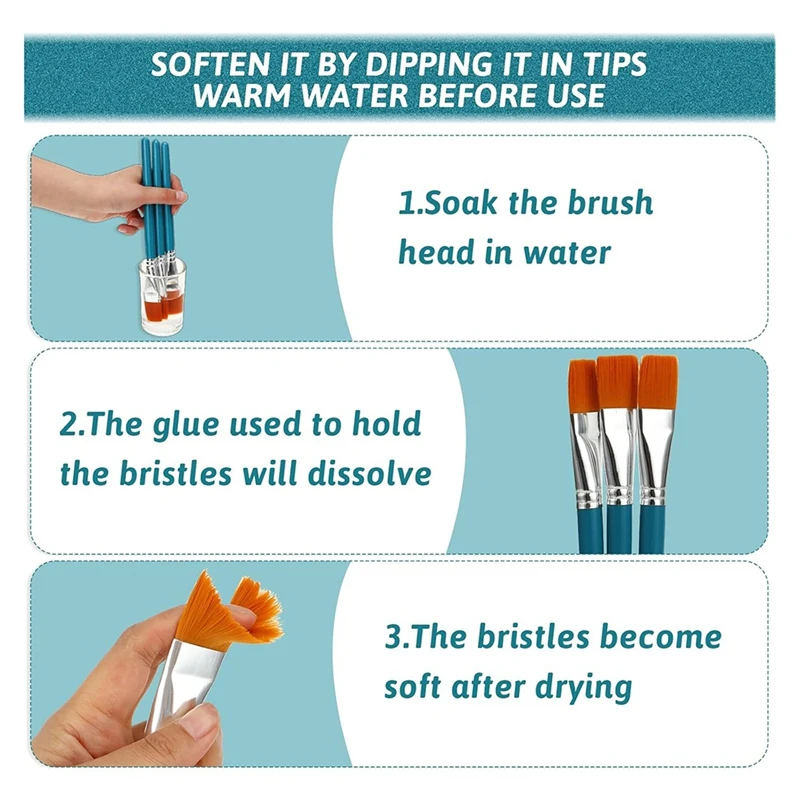 SOFTEN IT BY DIPPING IT IN TIPS
WARM WATER BEFORE USE

1.Soak the brush head in water

2.The glue used to hold the bristles will dissolve

3.The bristles become soft after drying