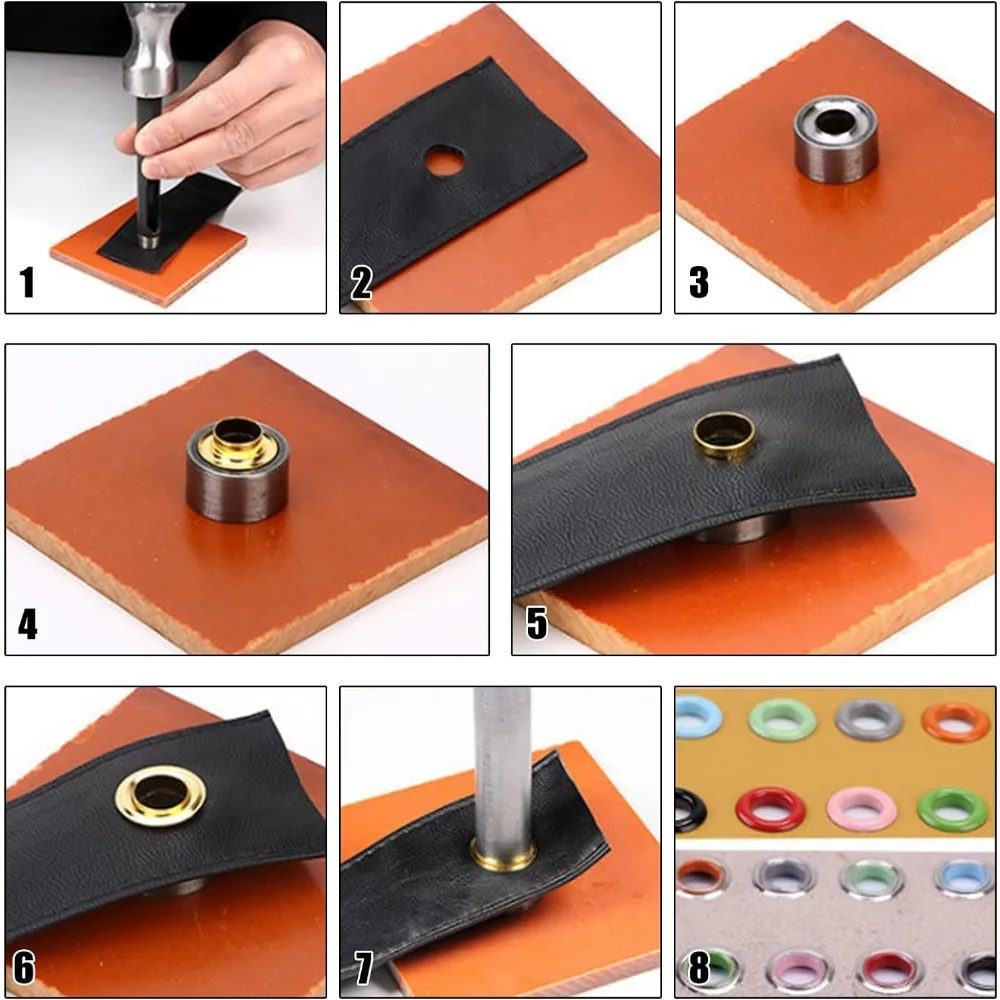 1
2
3
4
5
6
7
8