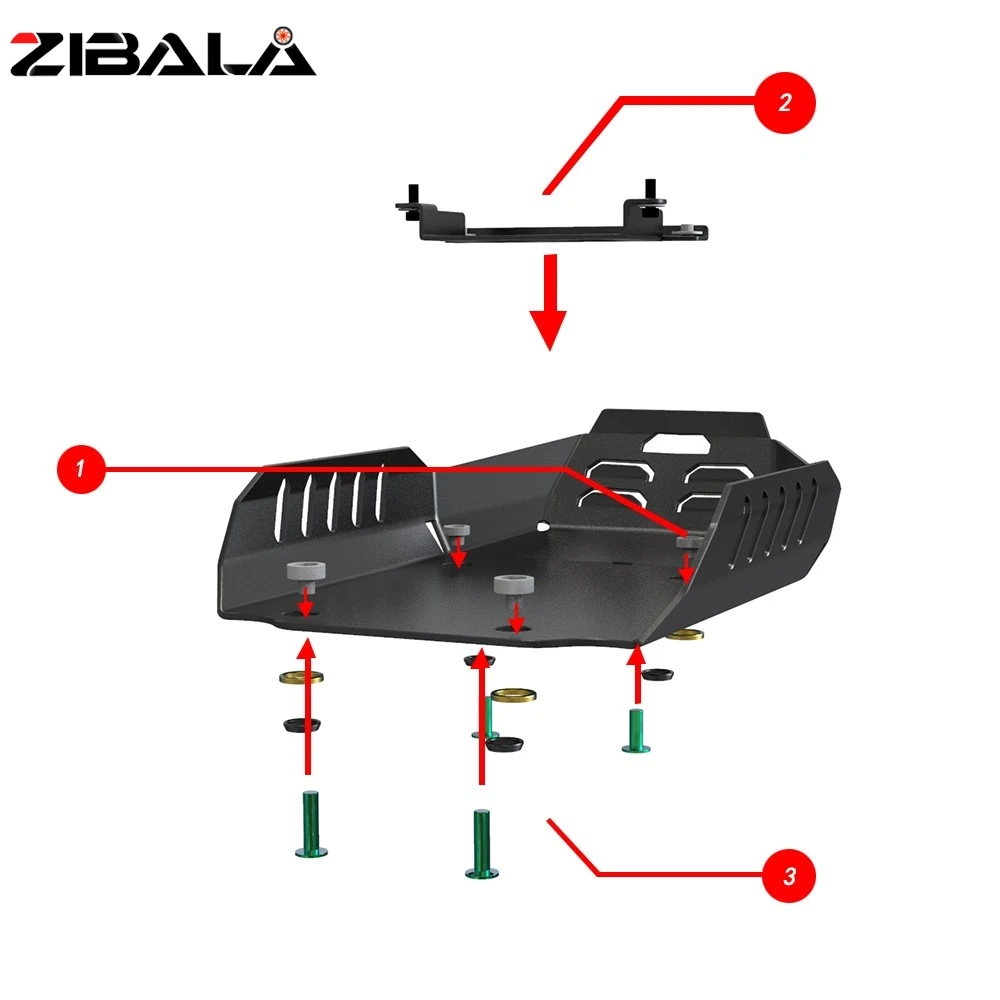 ZIBALA

2

1

3