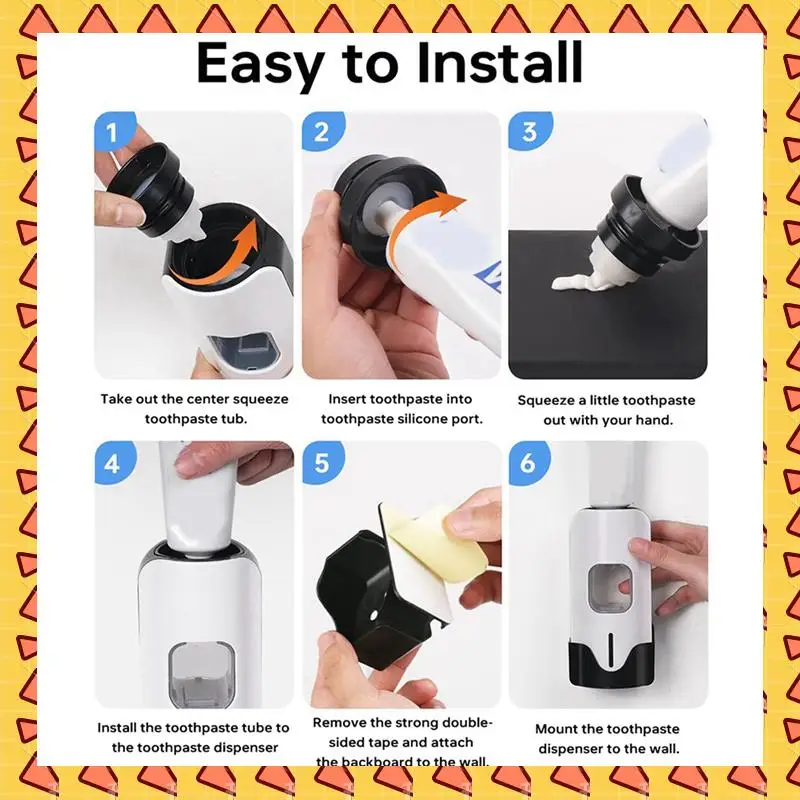 Easy to Install

1

Take out the center squeeze toothpaste tub.

2

Insert toothpaste into toothpaste silicone port.

3

Squeeze a little toothpaste out with your hand.

4

Install the toothpaste tube to the toothpaste dispenser

5

Remove the strong double-sided tape and attach the backboard to the wall.

6

Mount the toothpaste dispenser to the wall.