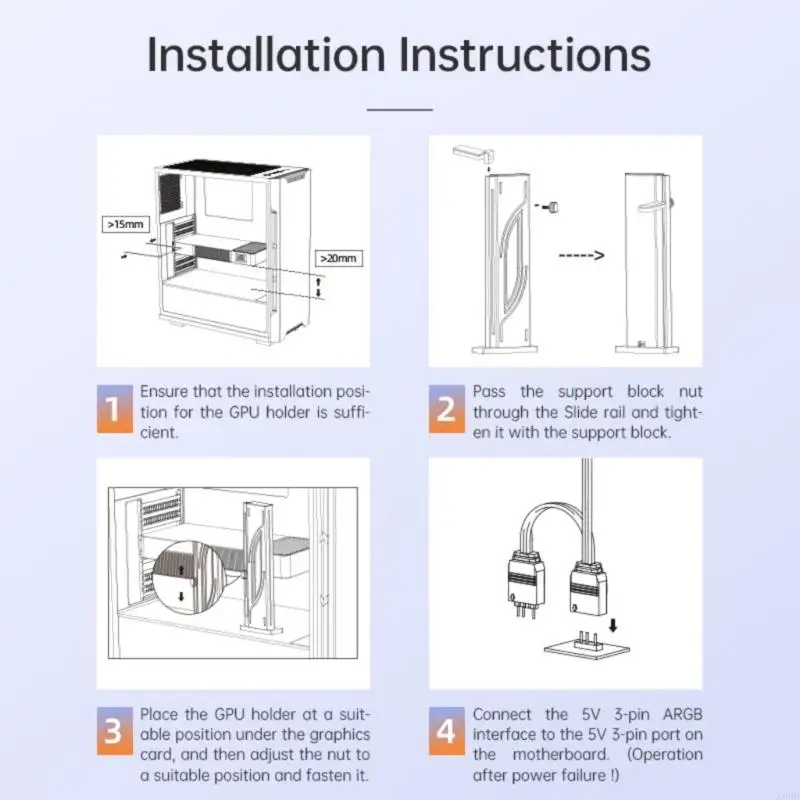 Installation Instructions

>15mm

>20mm

1 Ensure that the installation position for the GPU holder is sufficient.

2 Pass the support block nut through the Slide rail and tighten it with the support block.

3 Place the GPU holder at a suitable position under the graphics card, and then adjust the nut to a suitable position and fasten it.

4 Connect the 5V 3-pin ARGB interface to the 5V 3-pin port on the motherboard. (Operation after power failure !)