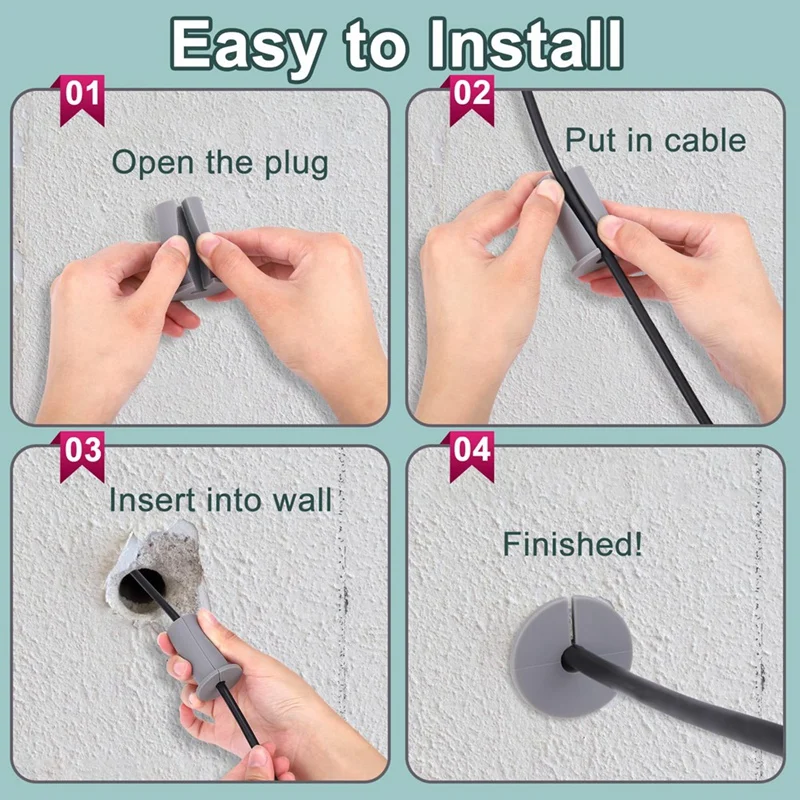 Easy to Install

01
Open the plug

02
Put in cable

03
Insert into wall

04
Finished!