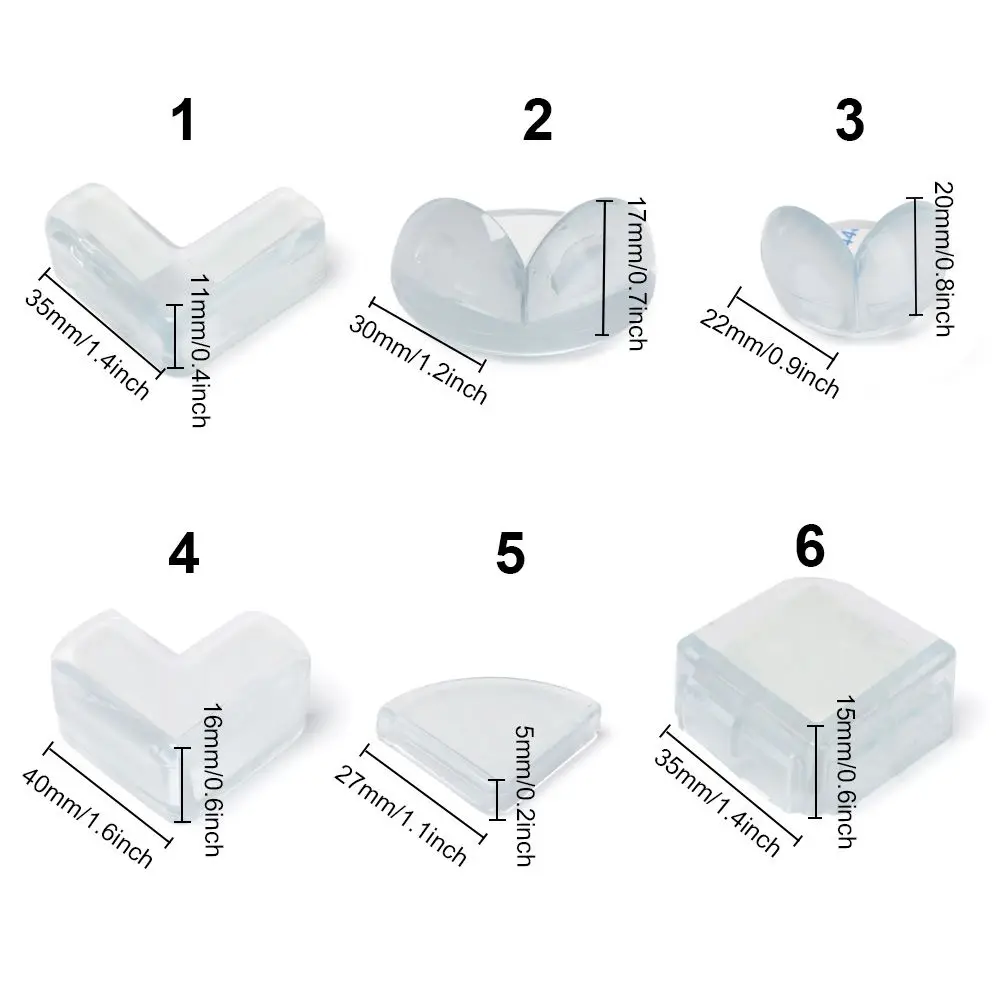 1

35mm/1.4inch

11mm/0.4inch

2

30mm/1.2inch

17mm/0.7inch

3

22mm/0.9inch

20mm/0.8inch

4

40mm/1.6inch

16mm/0.6inch

5

27mm/1.1inch

5mm/0.2inch

6

35mm/1.4inch

15mm/0.6inch