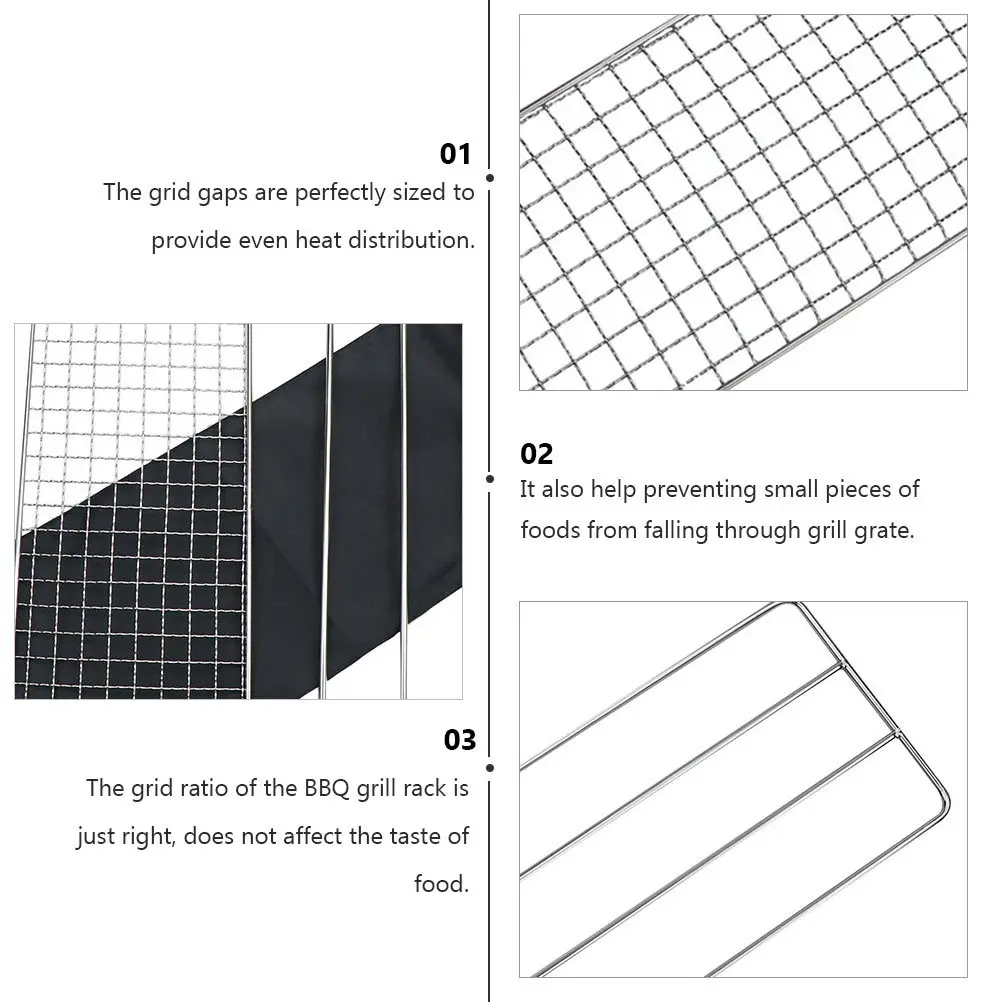 01

The grid gaps are perfectly sized to provide even heat distribution.

02

It also help preventing small pieces of foods from falling through grill grate.

03

The grid ratio of the BBQ grill rack is just right, does not affect the taste of food.