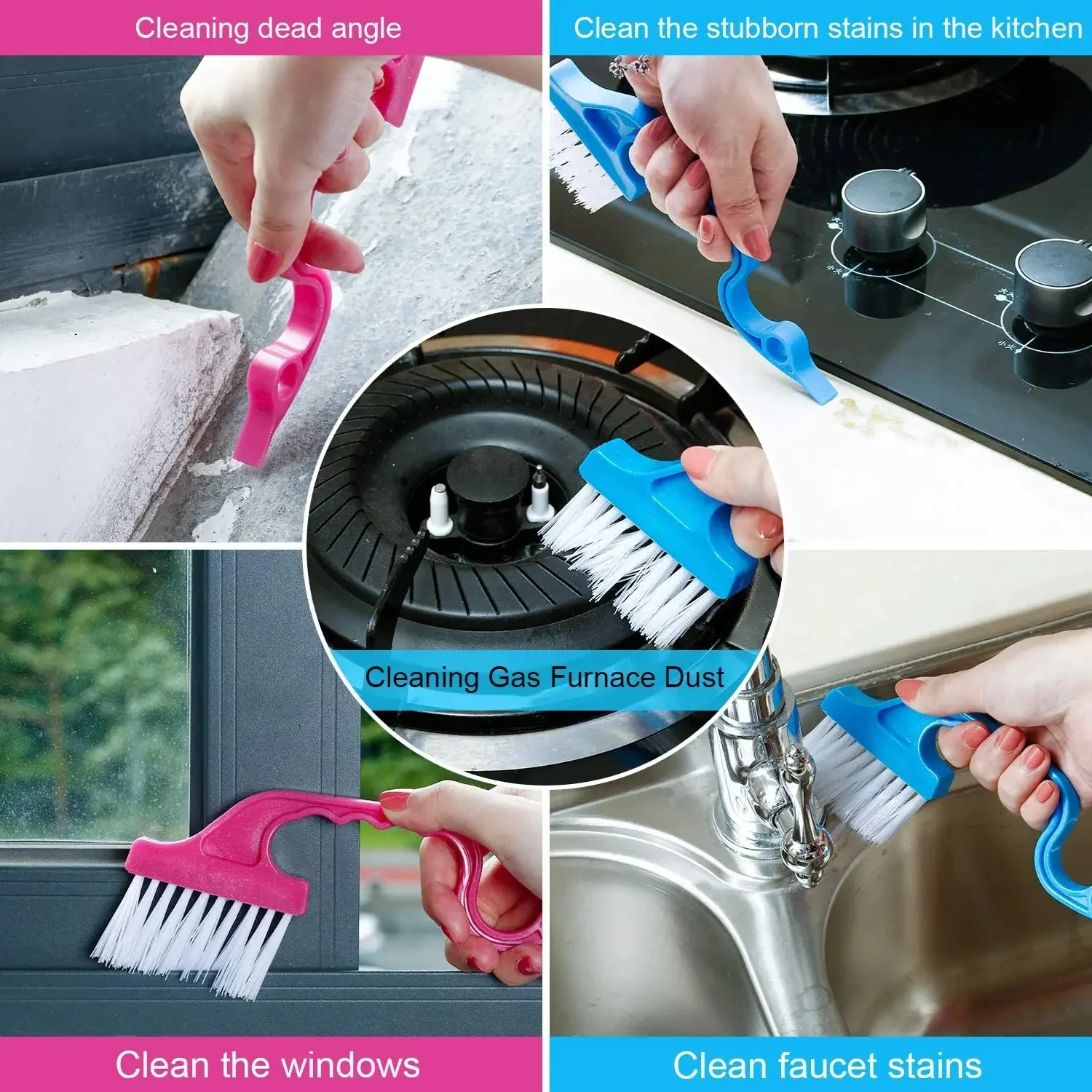 Cleaning dead angle

Clean the stubborn stains in the kitchen

大火

小火

大火

小火

Cleaning Gas Furnace Dust

Clean the windows

Clean faucet stains