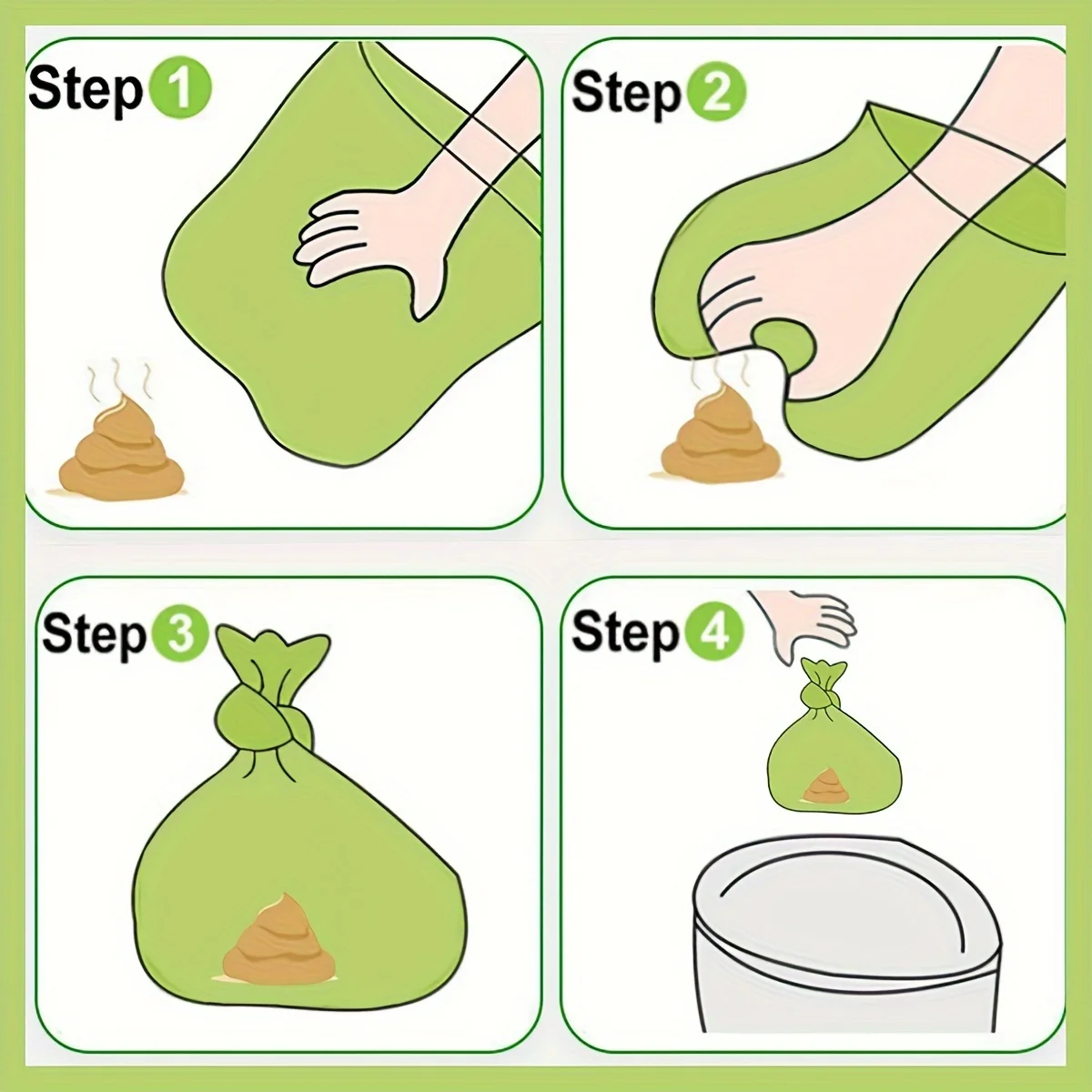 Step 1

Step 2

Step 3

Step 4