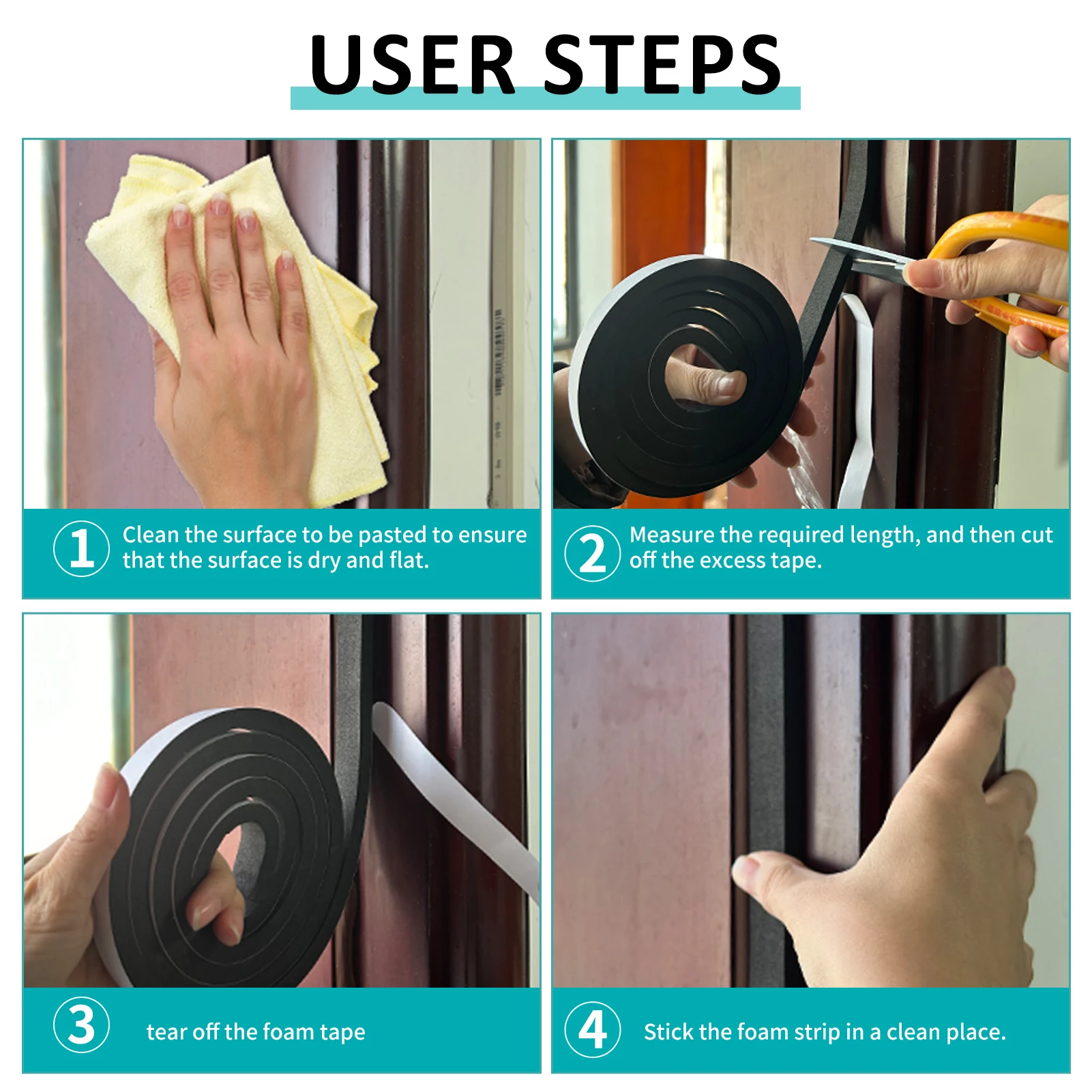 USER STEPS

1 Clean the surface to be pasted to ensure that the surface is dry and flat.

2 Measure the required length, and then cut off the excess tape.

3 tear off the foam tape

4 Stick the foam strip in a clean place.