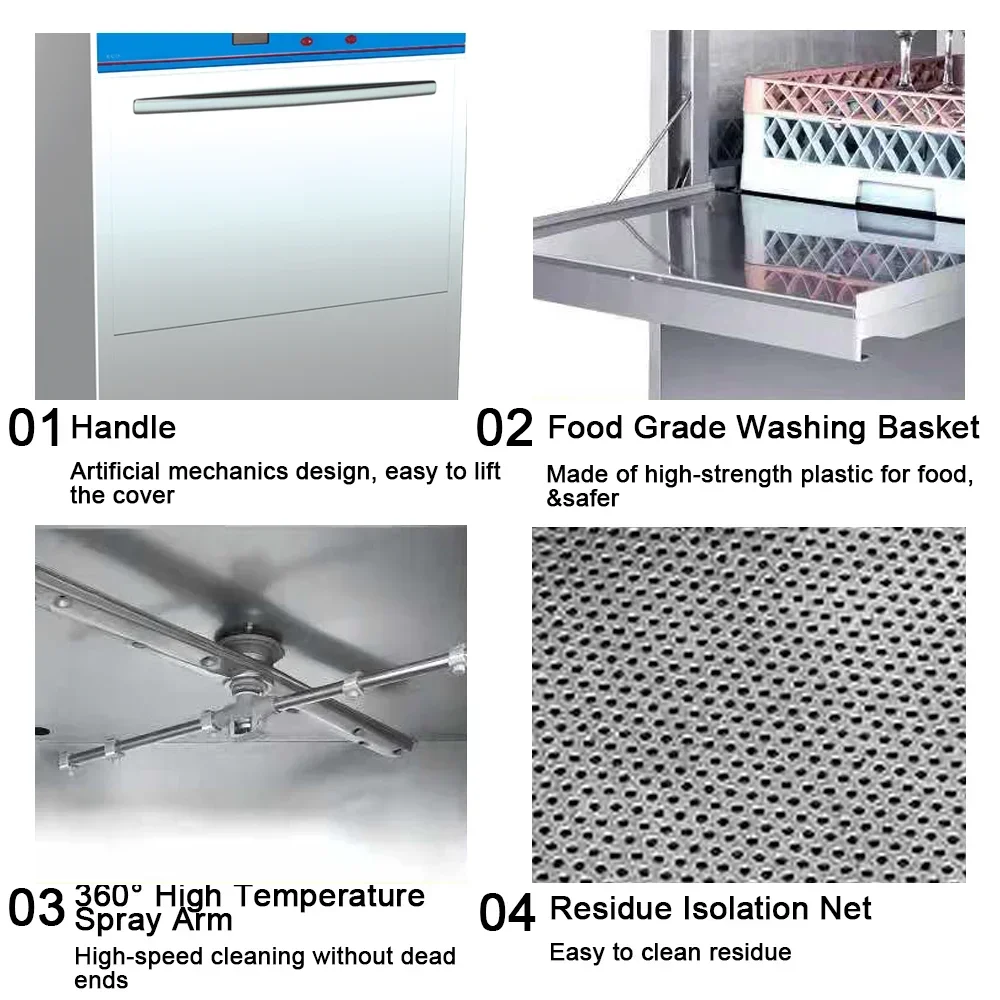 01 Handle

Artificial mechanics design, easy to lift the cover

02 Food Grade Washing Basket

Made of high-strength plastic for food, &safer

03 360° High Temperature Spray Arm

High-speed cleaning without dead ends

04 Residue Isolation Net

Easy to clean residue